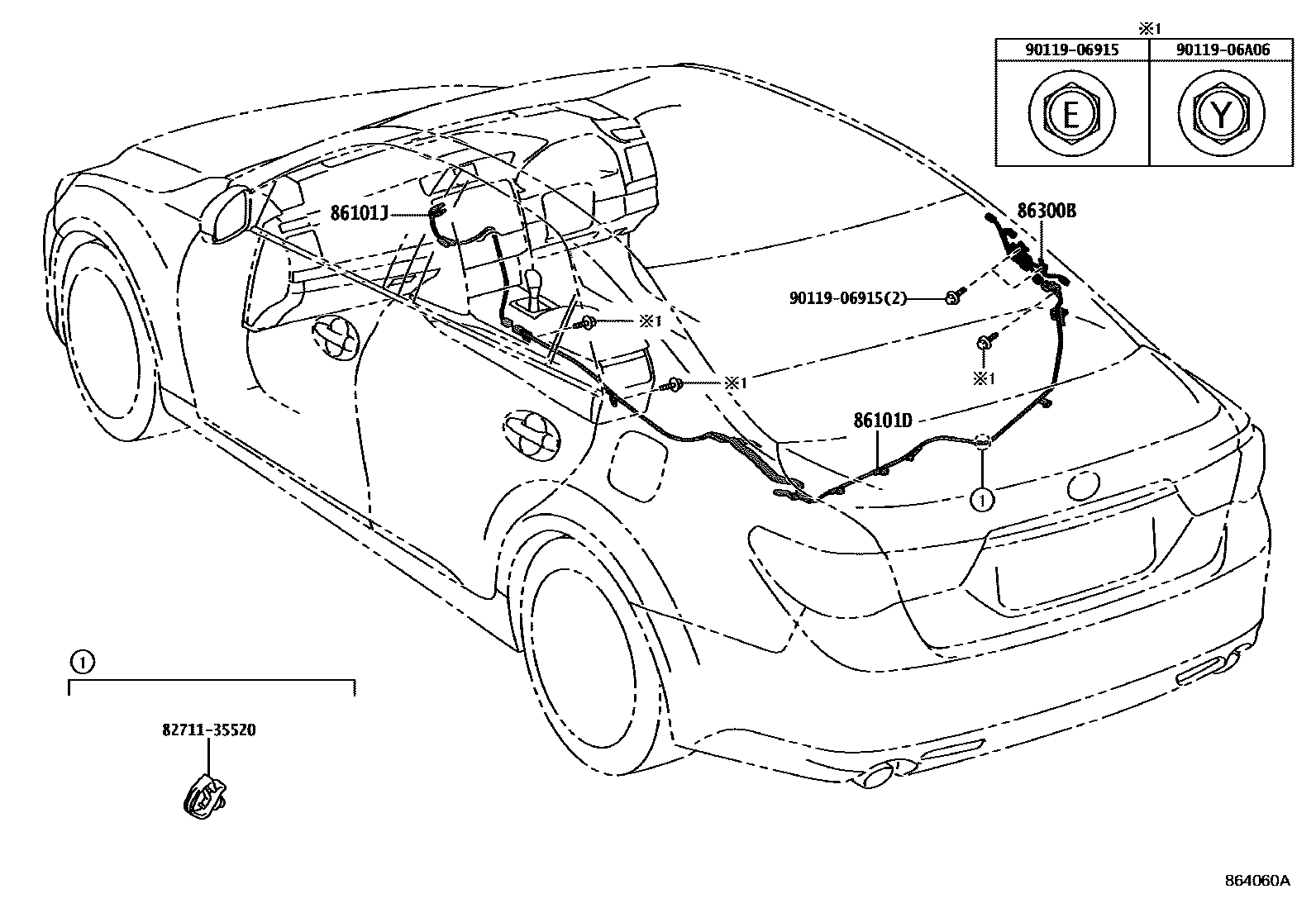 ※1

| 90119-06915 | 90119-06A06 |
|---|---|
| E | Y |

86101J

86300B

90119-06915(2)

※1

※1

※1

86101D

1

1

82711-35520

864060A