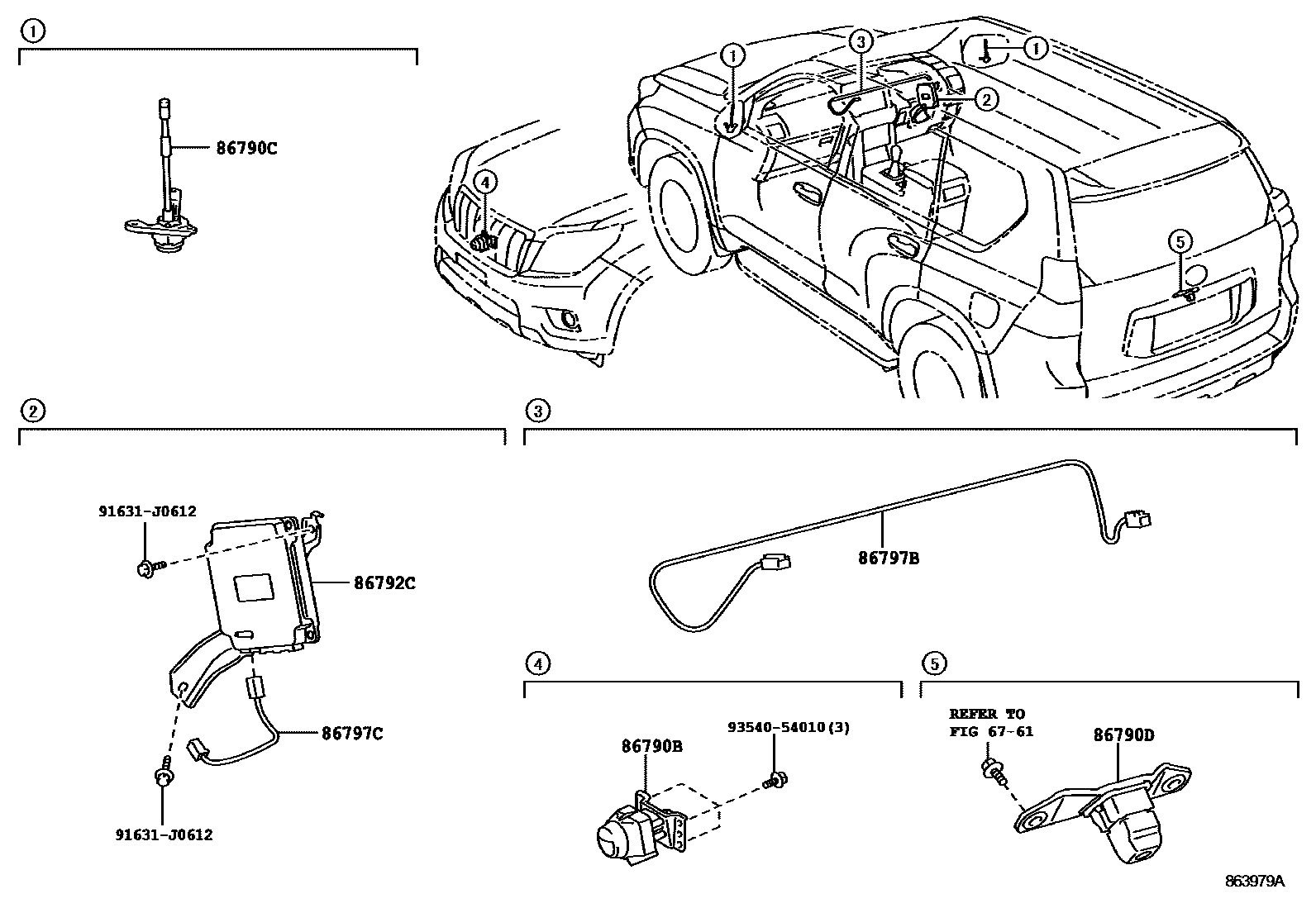 ①

86790C

①

③

①

②

④

⑤

②

91631-J0612

86792C

86797C

91631-J0612

③

86797B

④

86790B

93540-54010(3)

⑤

REFER TO
FIG 67-61

86790D

863979A