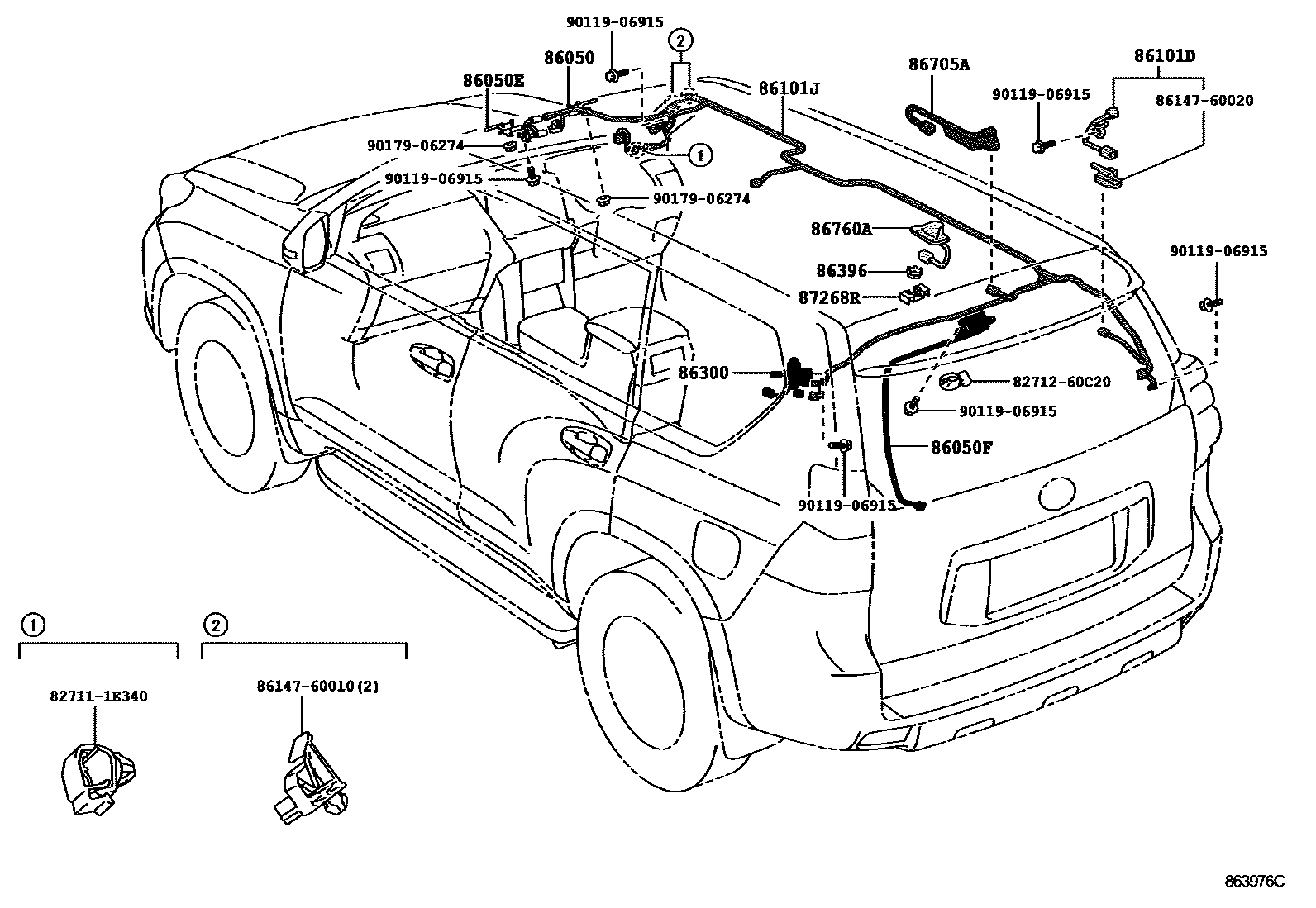 90119-06915
②
86050
86050E
86101J
86705A
86101D
90119-06915
86147-60020
90179-06274
①
90119-06915
90179-06274
86760A
90119-06915
86396
87268R
86300
82712-60C20
90119-06915
86050F
90119-06915
①
②
82711-1E340
86147-60010(2)
863976C