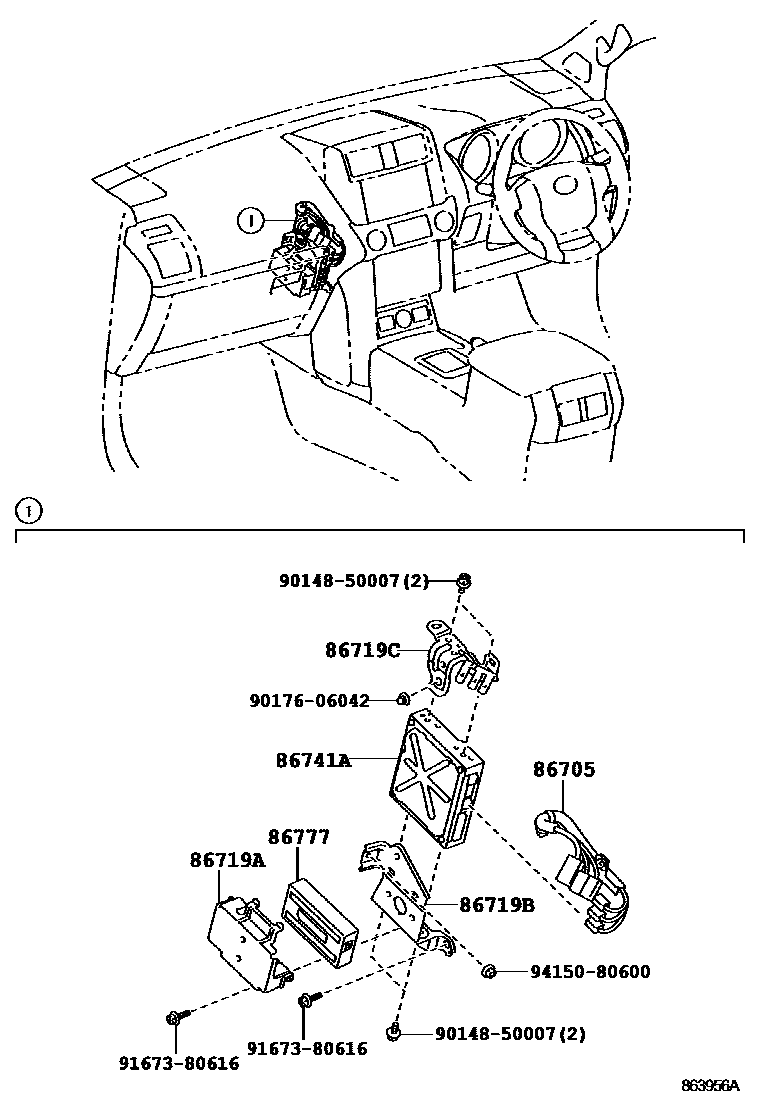 ①

①

90148-50007(2)

86719C

90176-06042

86741A

86705

86777

86719A

86719B

94150-80600

91673-80616

91673-80616

90148-50007(2)

863956A