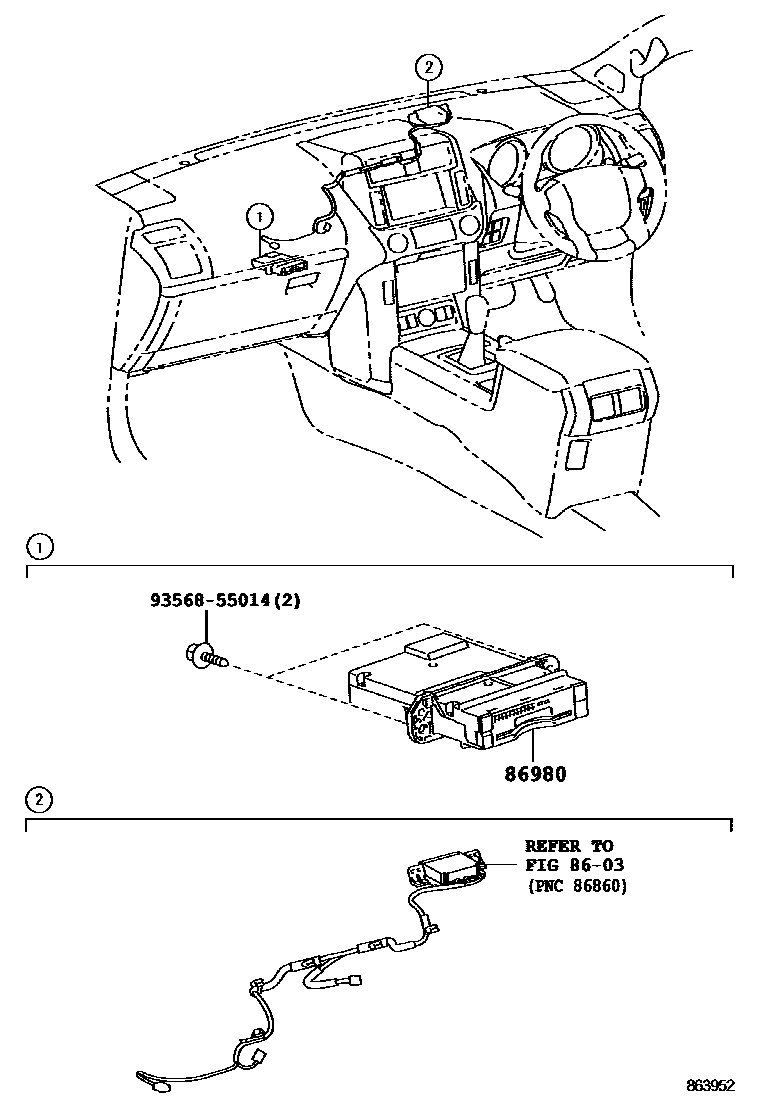 2

1

1

93568-55014(2)

86980

2

REFER TO
FIG 86-03
(PNC 86860)

863952