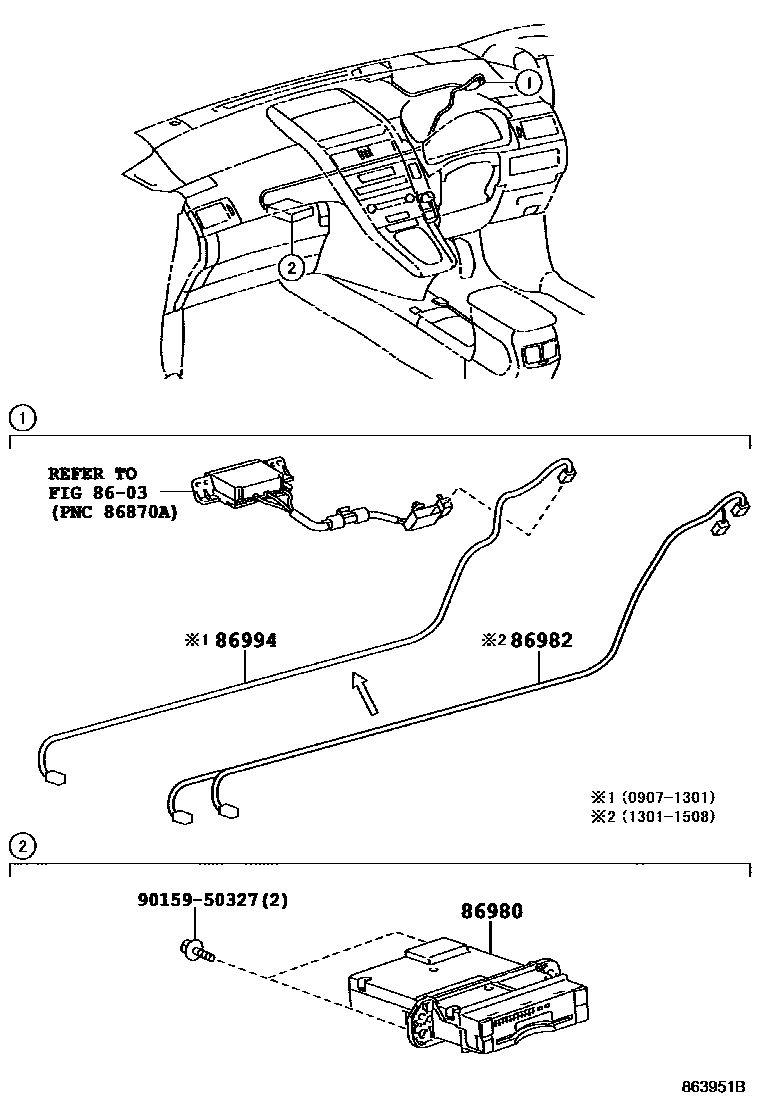 1

2

1

REFER TO FIG 86-03 (PNC 86870A)

※1 86994

※2 86982

※1 (0907-1301)
※2 (1301-1508)

2

90159-50327(2)

86980

863951B