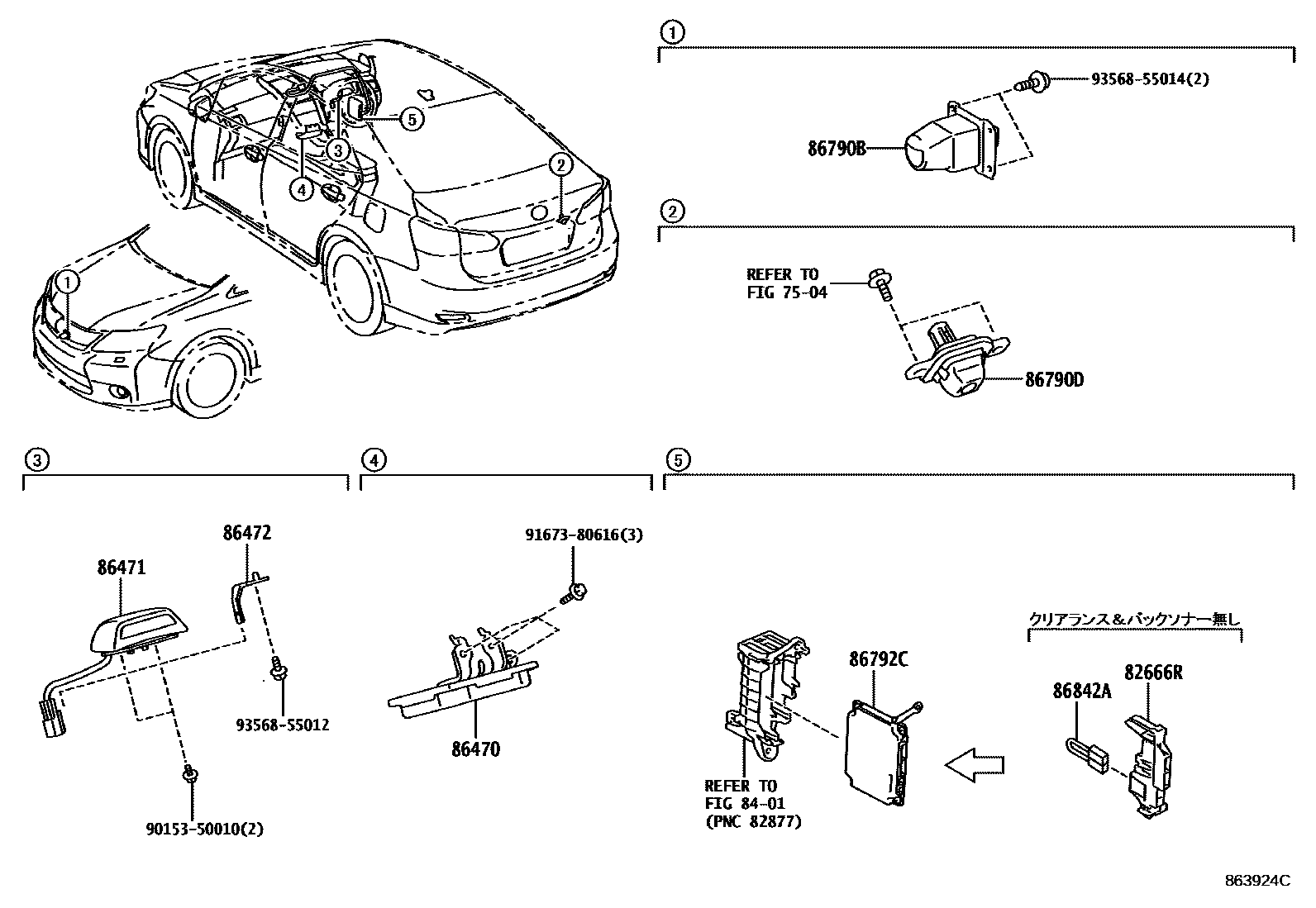 5
3
4
2
1

1
93568-55014(2)
86790B

2
REFER TO
FIG 75-04
86790D

3
86472
86471
93568-55012
90153-50010(2)

4
91673-80616(3)
86470

5
クリアランス＆バックソナー無し
86792C
82666R
86842A
REFER TO
FIG 84-01
(PNC 82877)

863924C