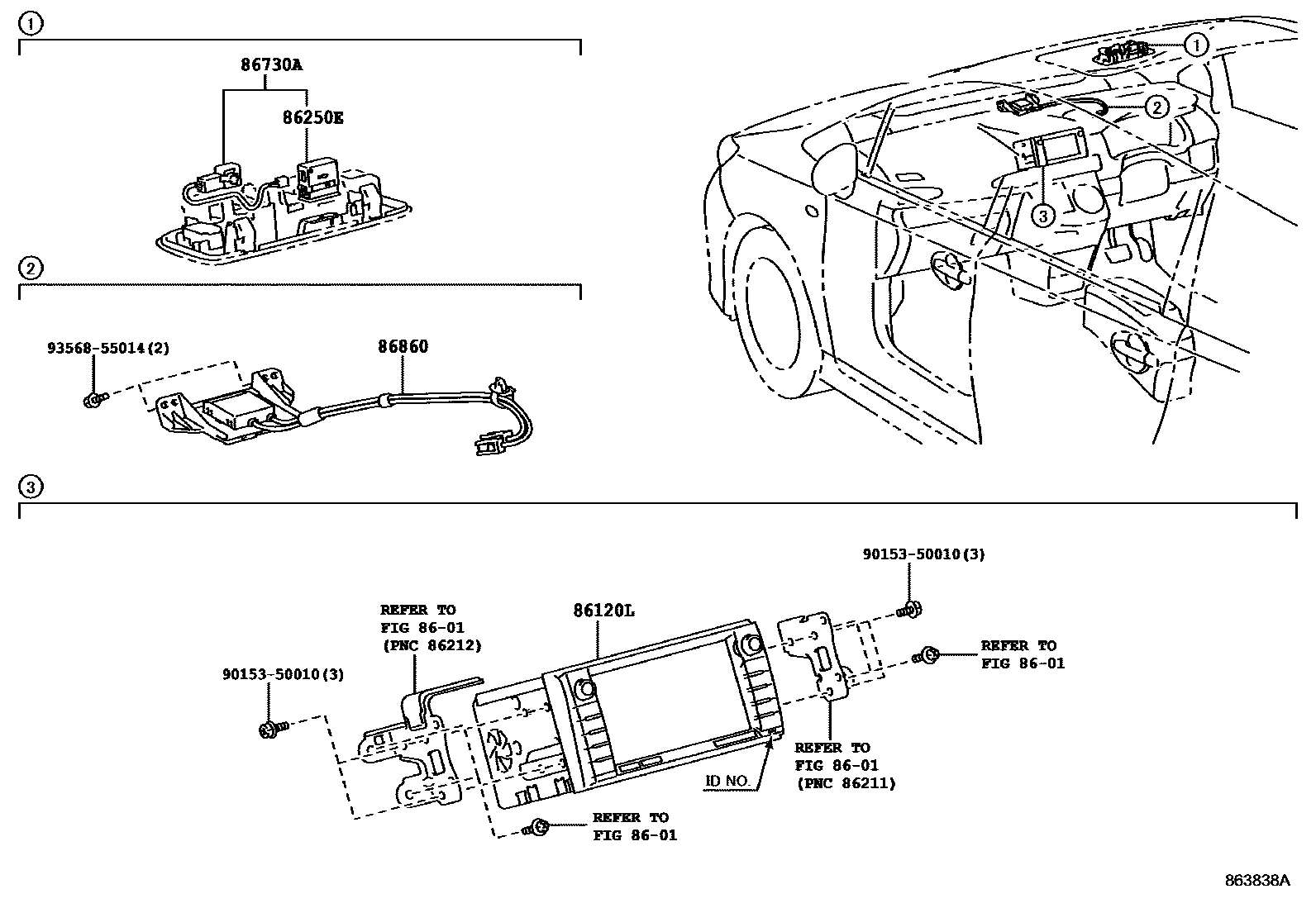 ①
86730A
86250E

②
93568-55014(2)
86860

①
②
③

③
90153-50010(3)
REFER TO
FIG 86-01
(PNC 86212)
86120L
REFER TO
FIG 86-01
90153-50010(3)
REFER TO
FIG 86-01
(PNC 86211)
ID NO.
REFER TO
FIG 86-01

863838A