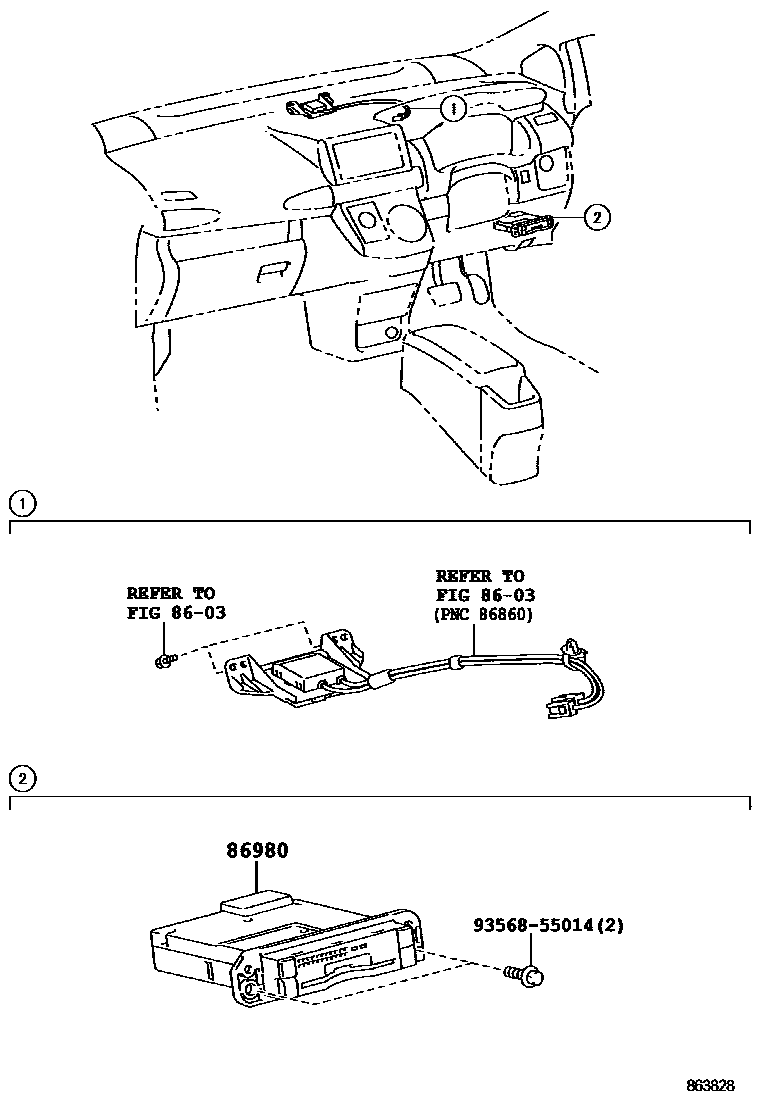 1

2

1

REFER TO FIG 86-03

REFER TO FIG 86-03 (PNC 86860)

2

86980

93568-55014(2)

863828