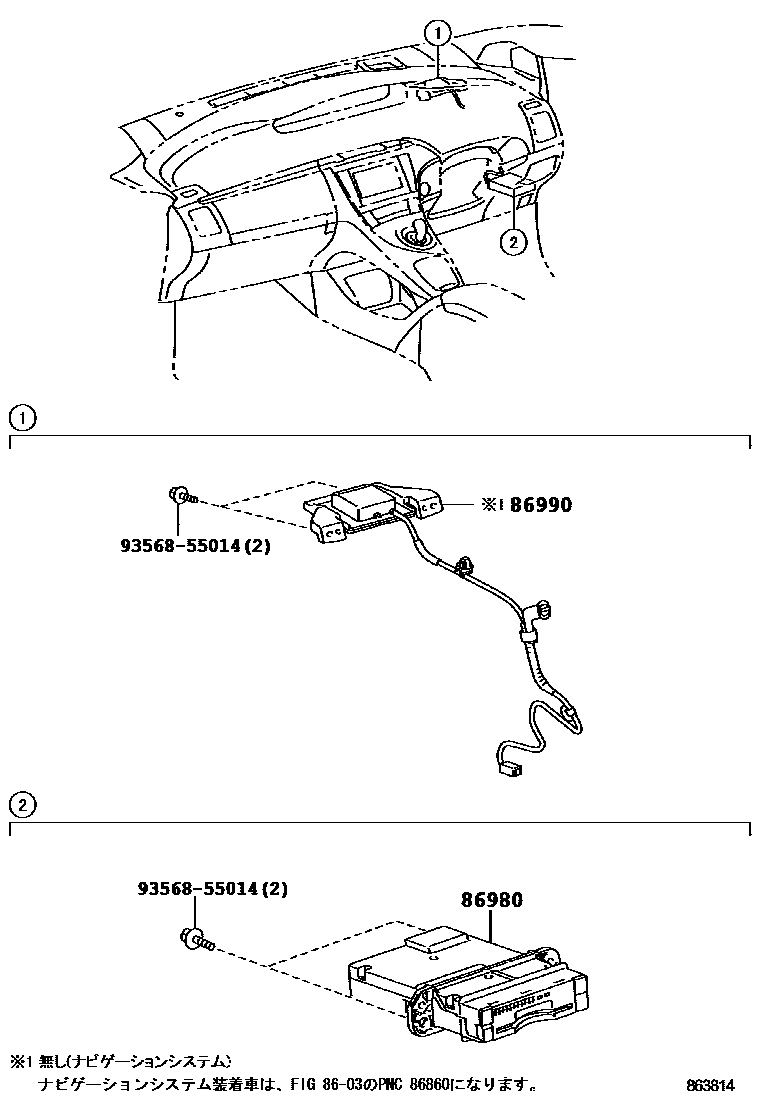 1
2

1

93568-55014(2)
※1 86990

2

93568-55014(2)
86980

※1 無し(ナビゲーションシステム)
ナビゲーションシステム装着車は、FIG 86-03のPNC 86860になります。
863814