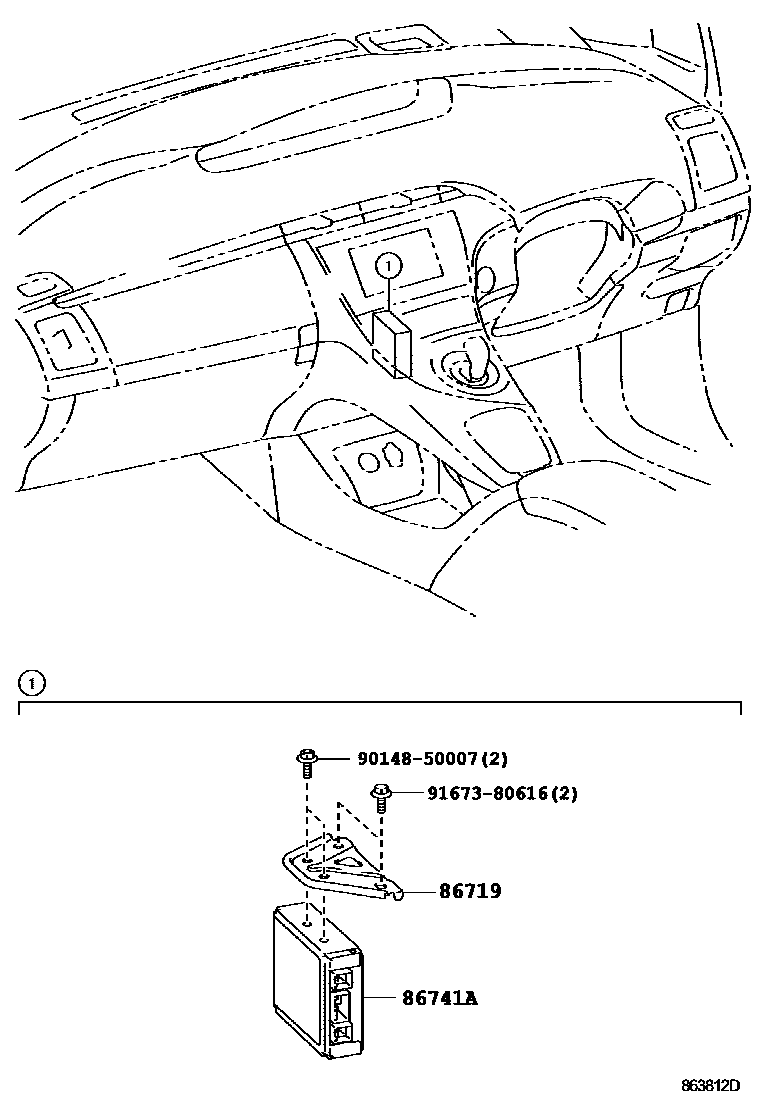 1

1

90148-50007(2)

91673-80616(2)

86719

86741A

863812D