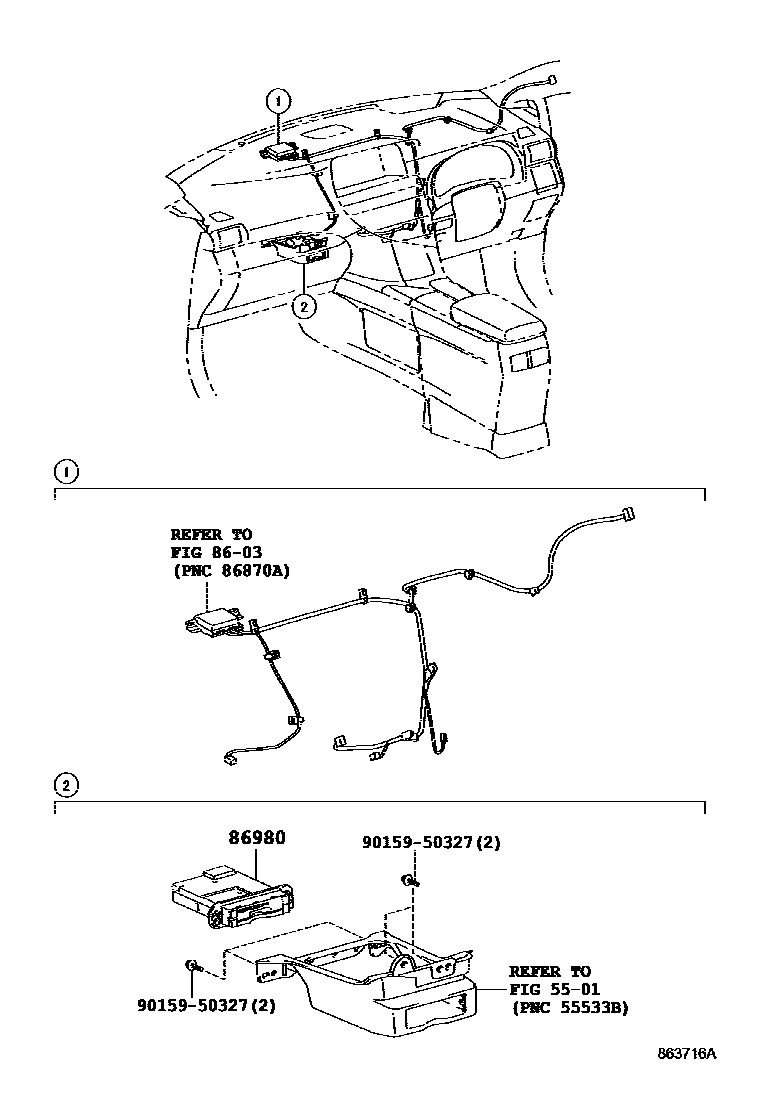 1

2

1

REFER TO
FIG 86-03
(PNC 86870A)

2

86980

90159-50327(2)

90159-50327(2)

REFER TO
FIG 55-01
(PNC 55533B)

863716A