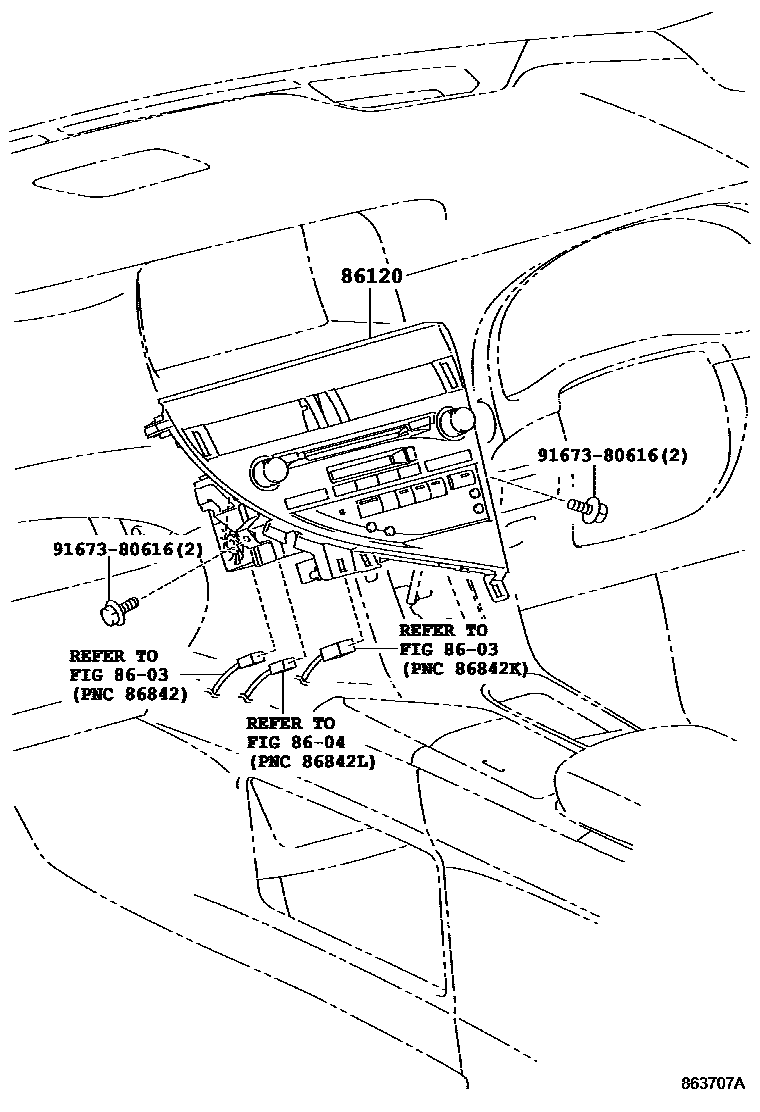 86120

91673-80616(2)

91673-80616(2)

REFER TO
FIG 86-03
(PNC 86842K)

REFER TO
FIG 86-03
(PNC 86842)

REFER TO
FIG 86-04
(PNC 86842L)

863707A