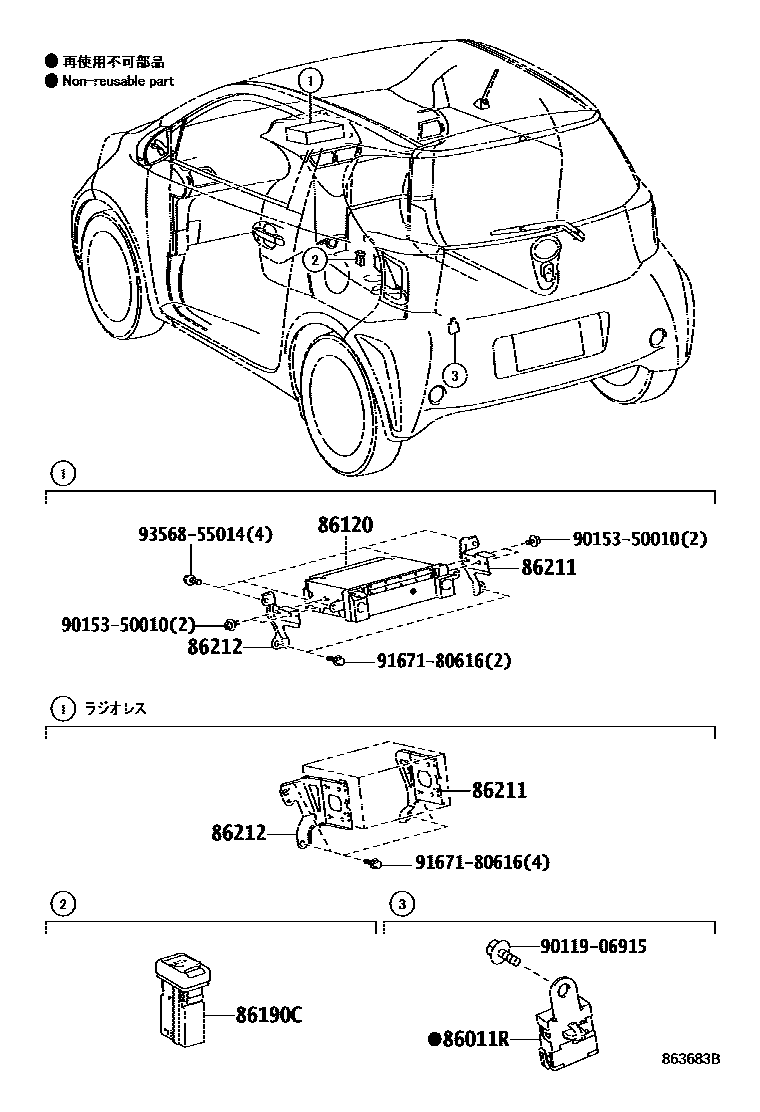 ● 再使用不可部品
● Non-reusable part

1

2

3

1

93568-55014(4)
86120
90153-50010(2)
86211
90153-50010(2)
86212
91671-80616(2)

1 ラジオレス

86211
86212
91671-80616(4)

2

86190C

3

90119-06915
●86011R

863683B