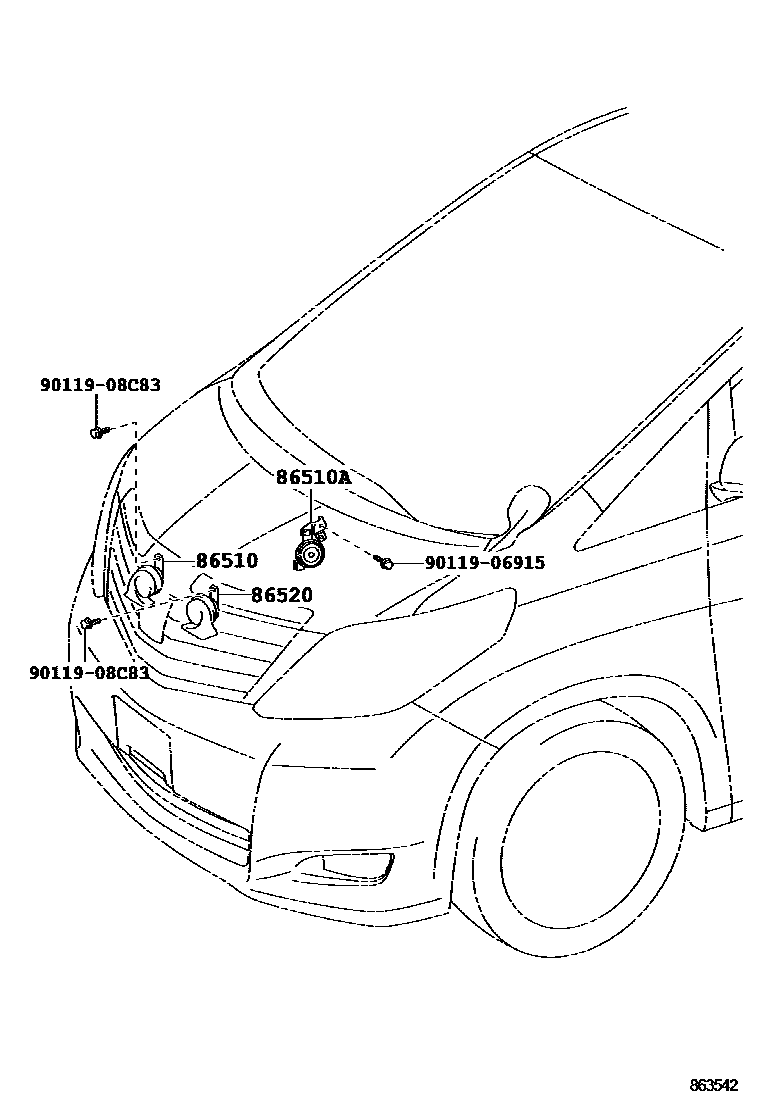 90119-08C83

86510A

86510

90119-06915

86520

90119-08C83

863542