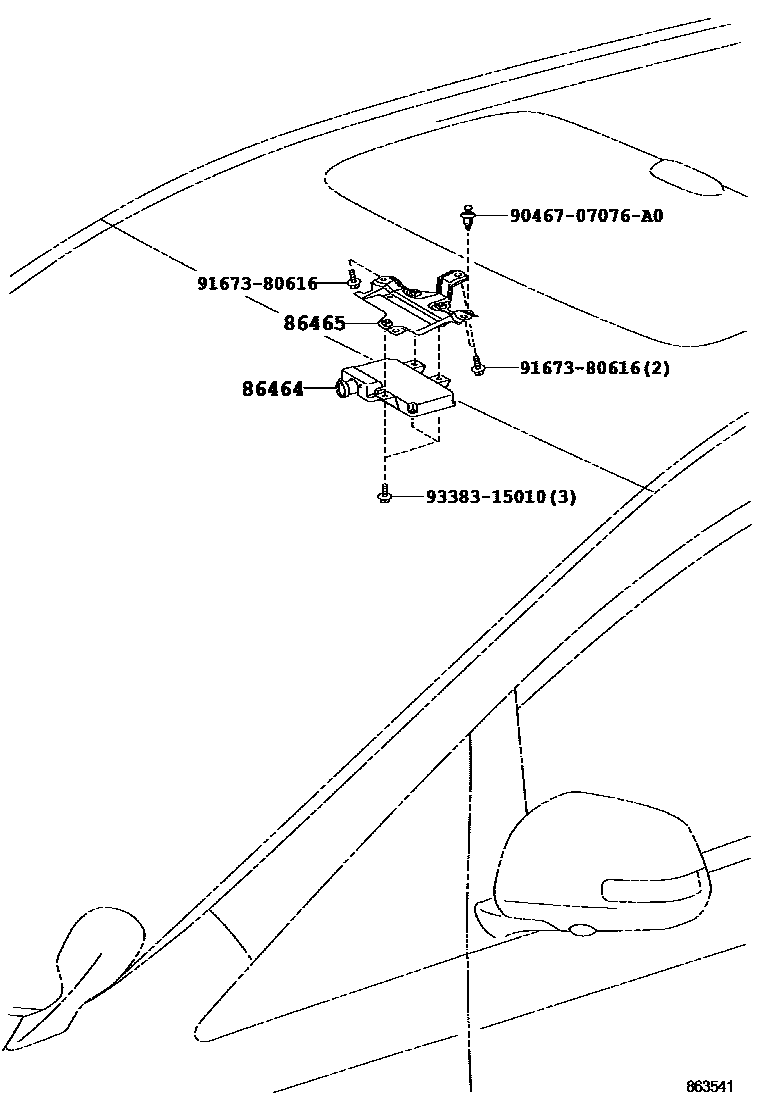 90467-07076-A0
91673-80616
86465
91673-80616(2)
86464
93383-15010(3)
863541