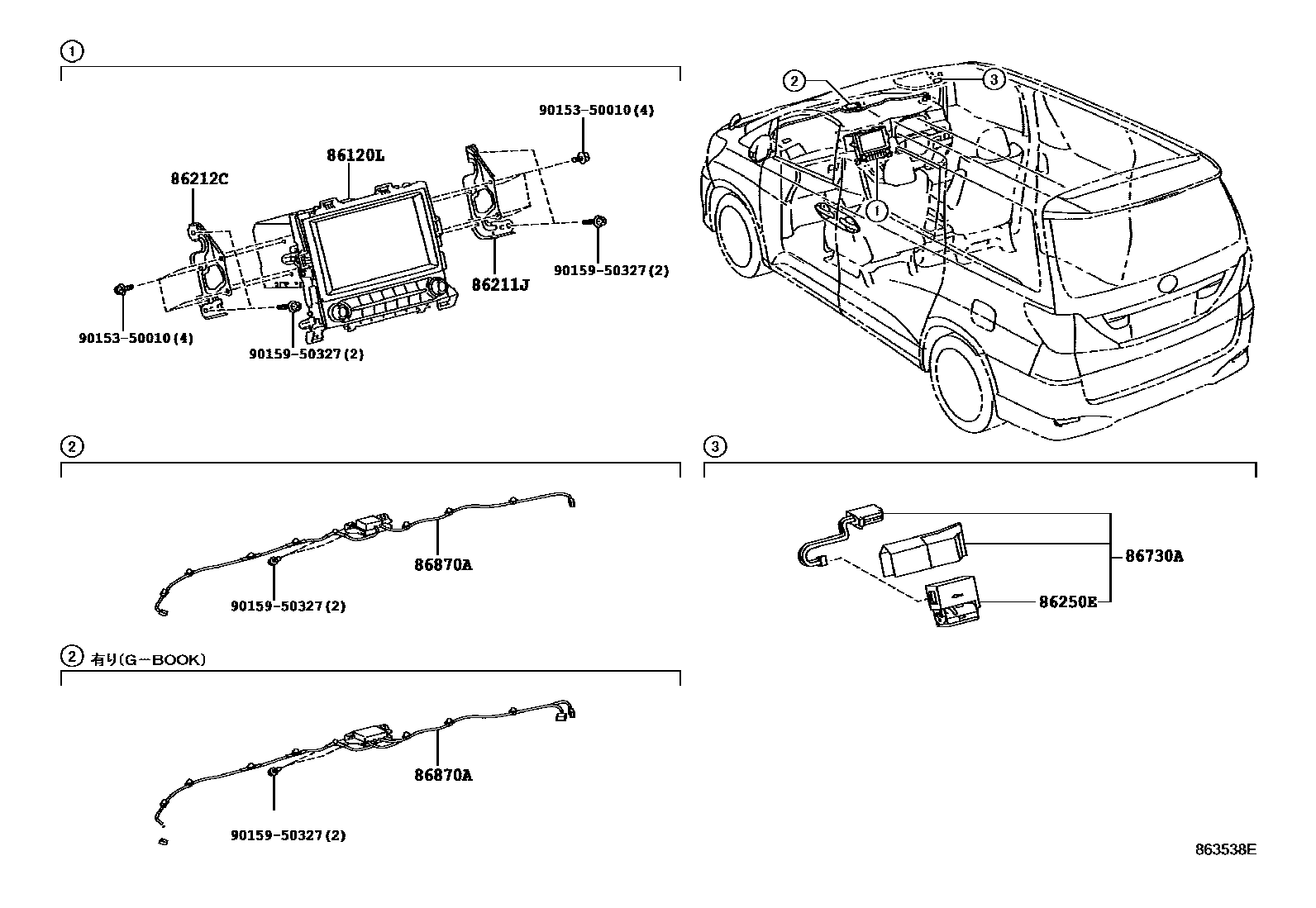 ①

90153-50010(4)

86120L

86212C

86211J

90159-50327(2)

90153-50010(4)

90159-50327(2)

②

③

1

②

86870A

90159-50327(2)

② 有り(G-BOOK)

86870A

90159-50327(2)

③

86730A

86250E

863538E