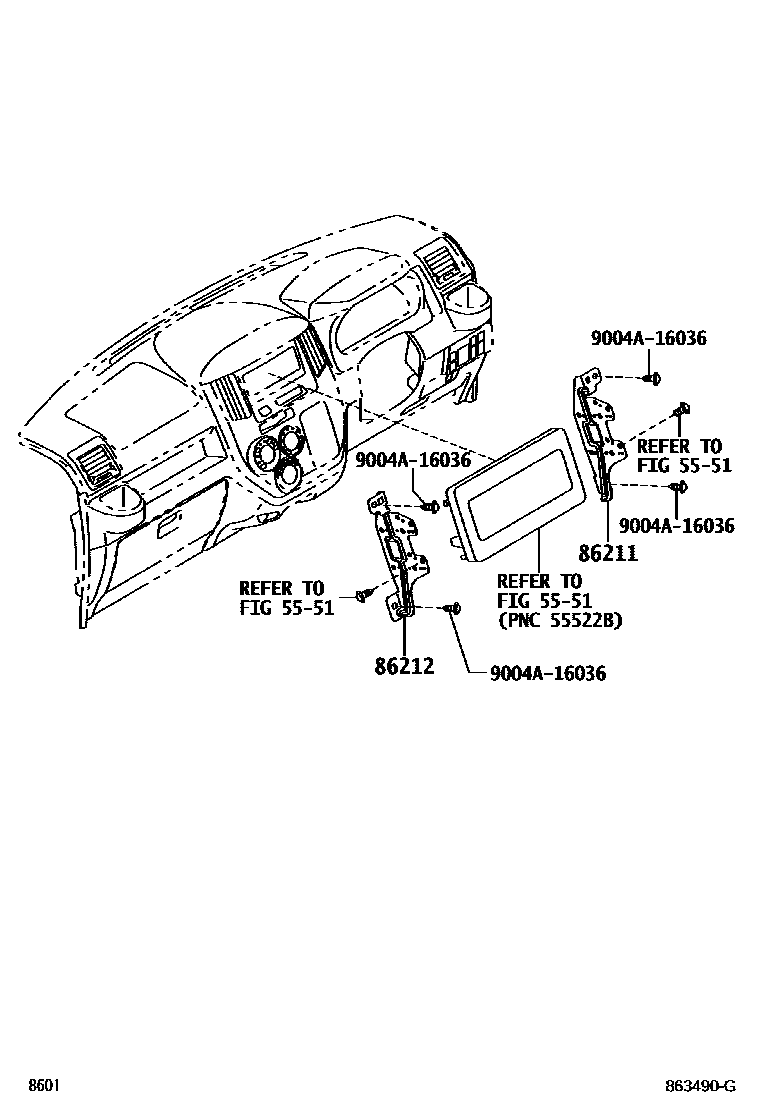 9004A-16036

REFER TO
FIG 55-51

9004A-16036

9004A-16036

86211

REFER TO
FIG 55-51

REFER TO
FIG 55-51
(PNC 55522B)

86212

9004A-16036

8601

863490-G