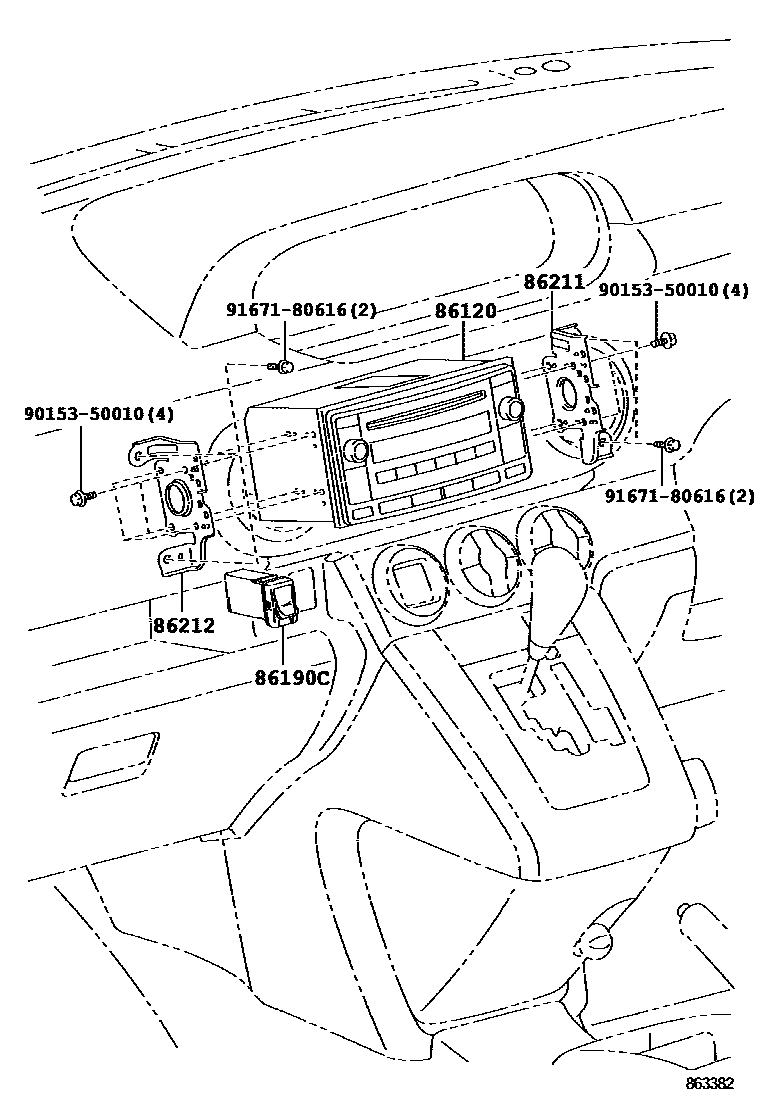 86211
91671-80616(2)
86120
90153-50010(4)
90153-50010(4)
91671-80616(2)
86212
86190C
863382