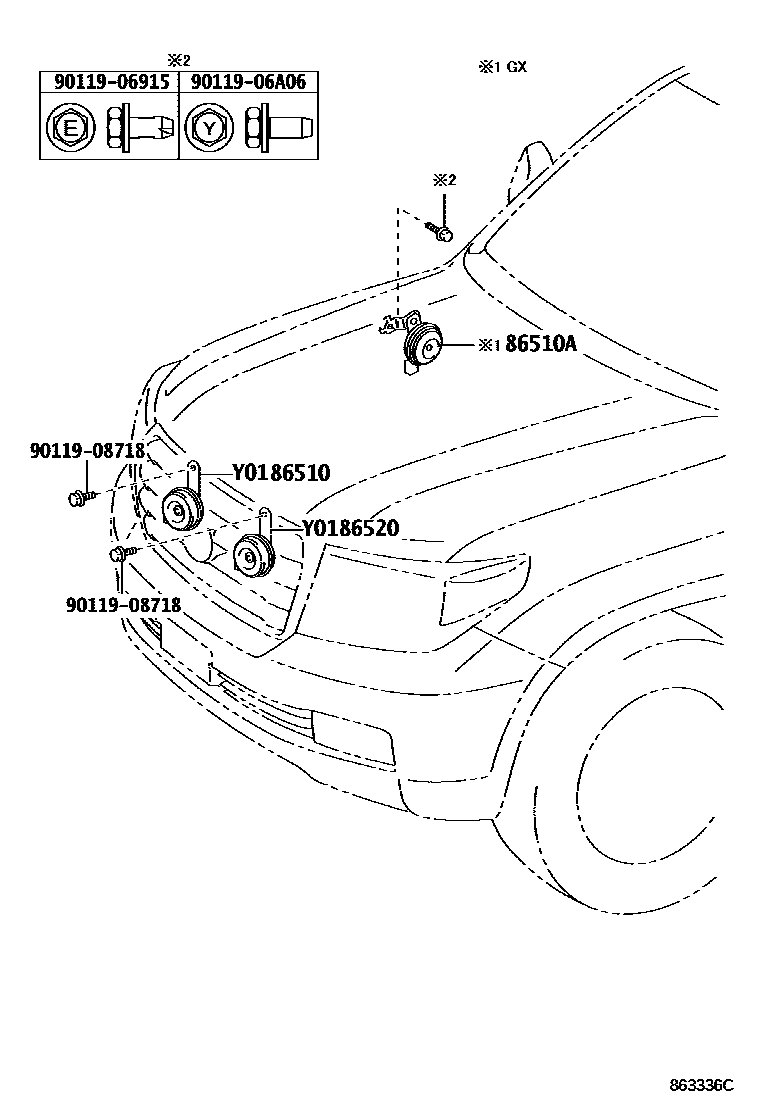 ※2

| 90119-06915 | 90119-06A06 |
|---|---|
| E | Y |

※1 GX

※2

※1 86510A

90119-08718

Y0186510

Y0186520

90119-08718

863336C