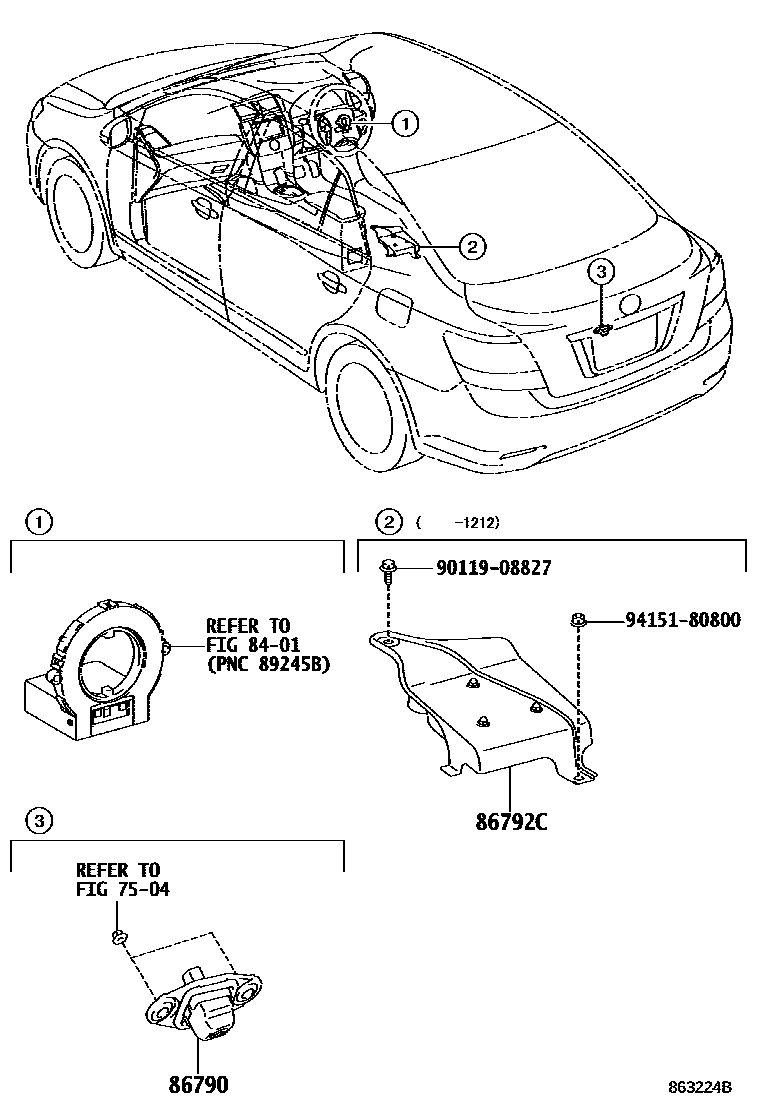 1

2

3

1

REFER TO
FIG 84-01
(PNC 89245B)

2 (    -1212)

90119-08827

94151-80800

86792C

3

REFER TO
FIG 75-04

86790

863224B