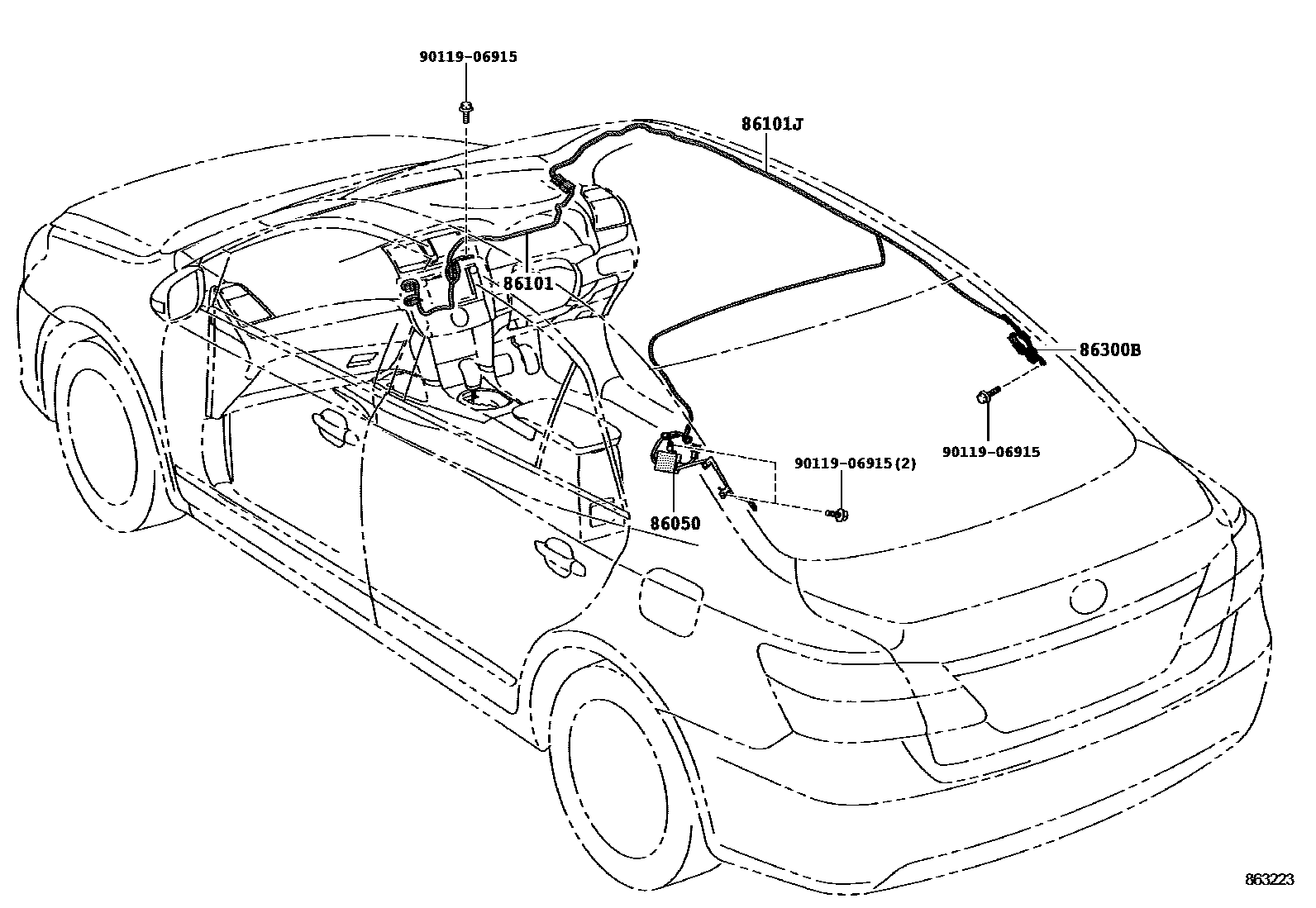 90119-06915

86101J

86101

86300B

90119-06915

90119-06915(2)

86050

863223