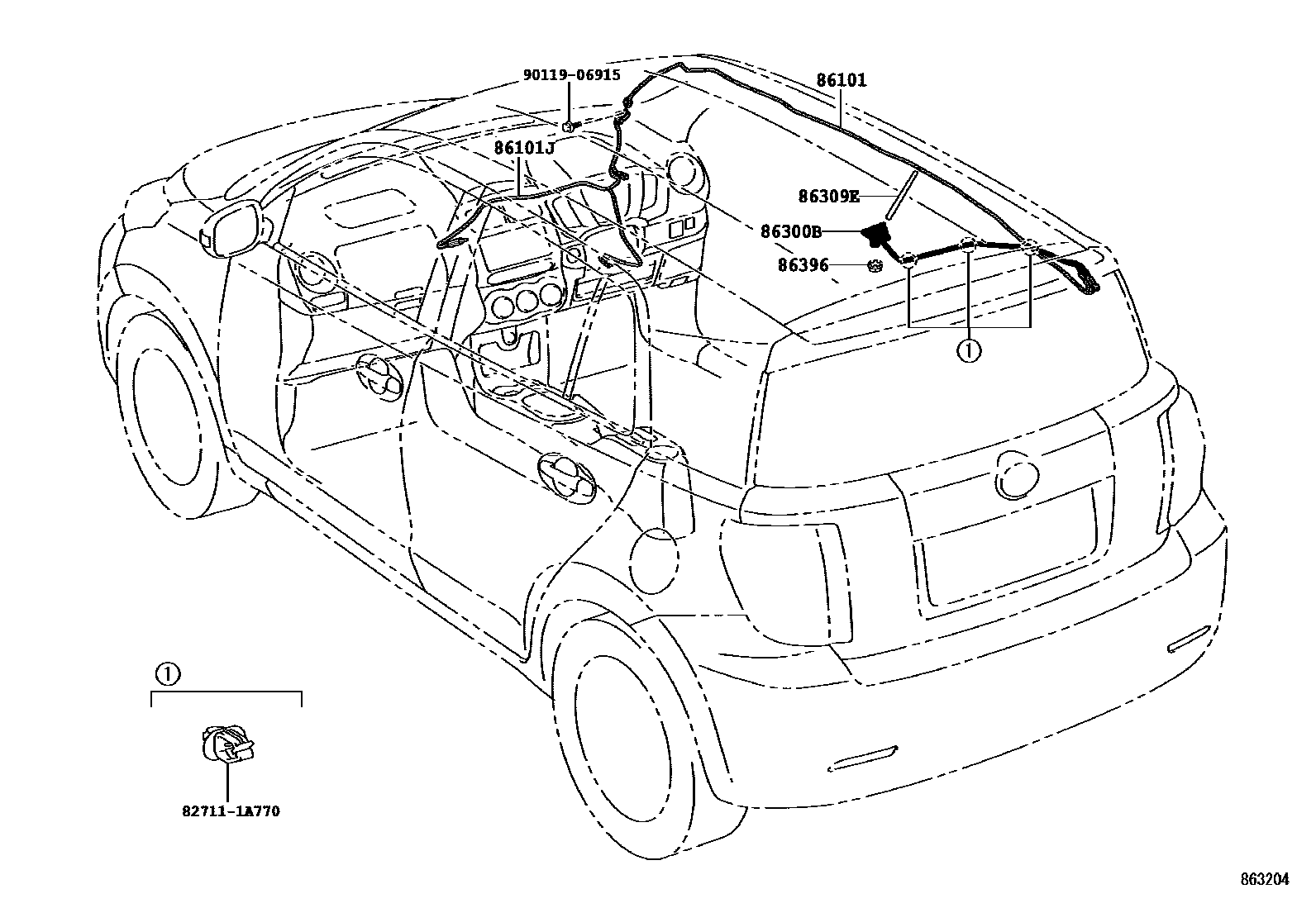 90119-06915
86101
86101J
86309E
86300B
86396
①
①
82711-1A770
863204