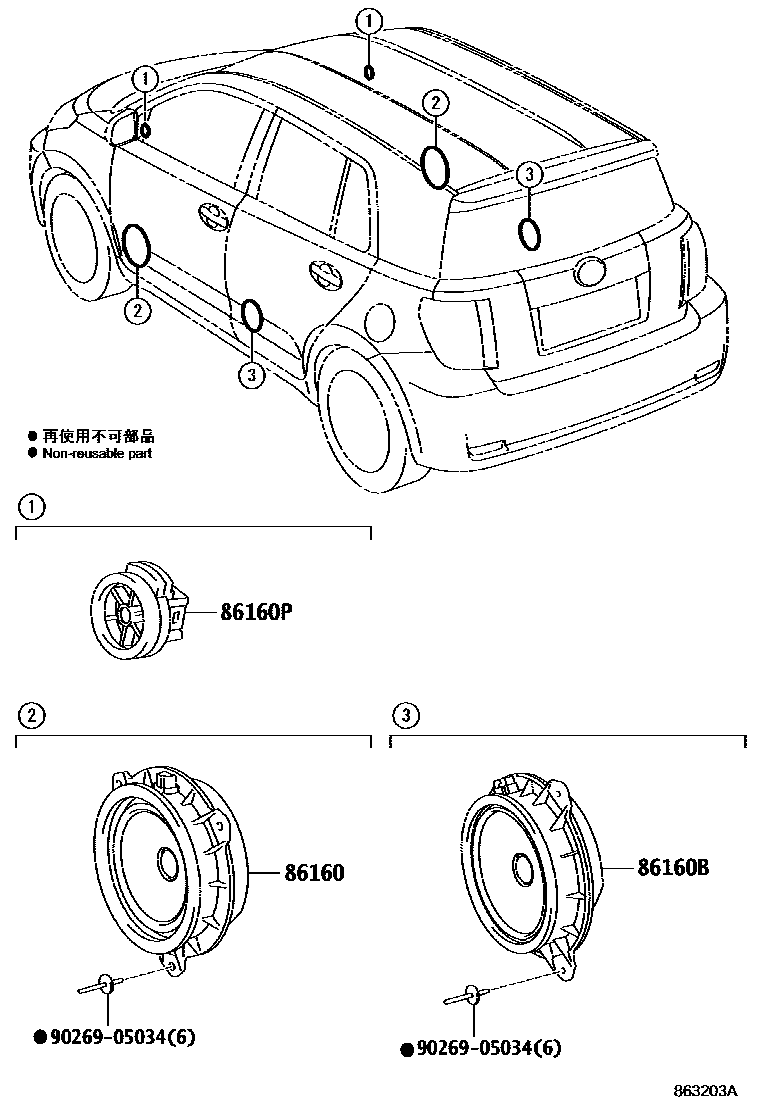 1
1
2
3
2
3

● 再使用不可部品
● Non-reusable part

1
86160P

2
86160
● 90269-05034(6)

3
86160B
● 90269-05034(6)

863203A