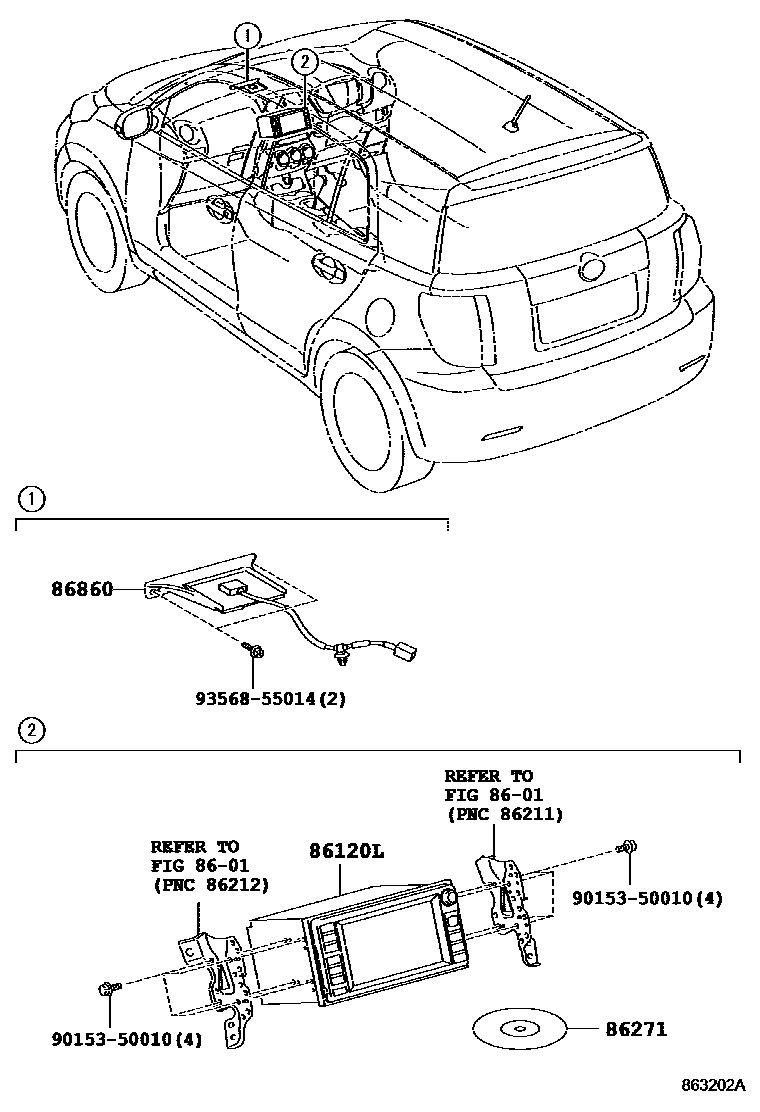 1
2
1
86860
93568-55014(2)
2
REFER TO
FIG 86-01
(PNC 86211)
REFER TO
FIG 86-01
(PNC 86212)
86120L
90153-50010(4)
90153-50010(4)
86271
863202A