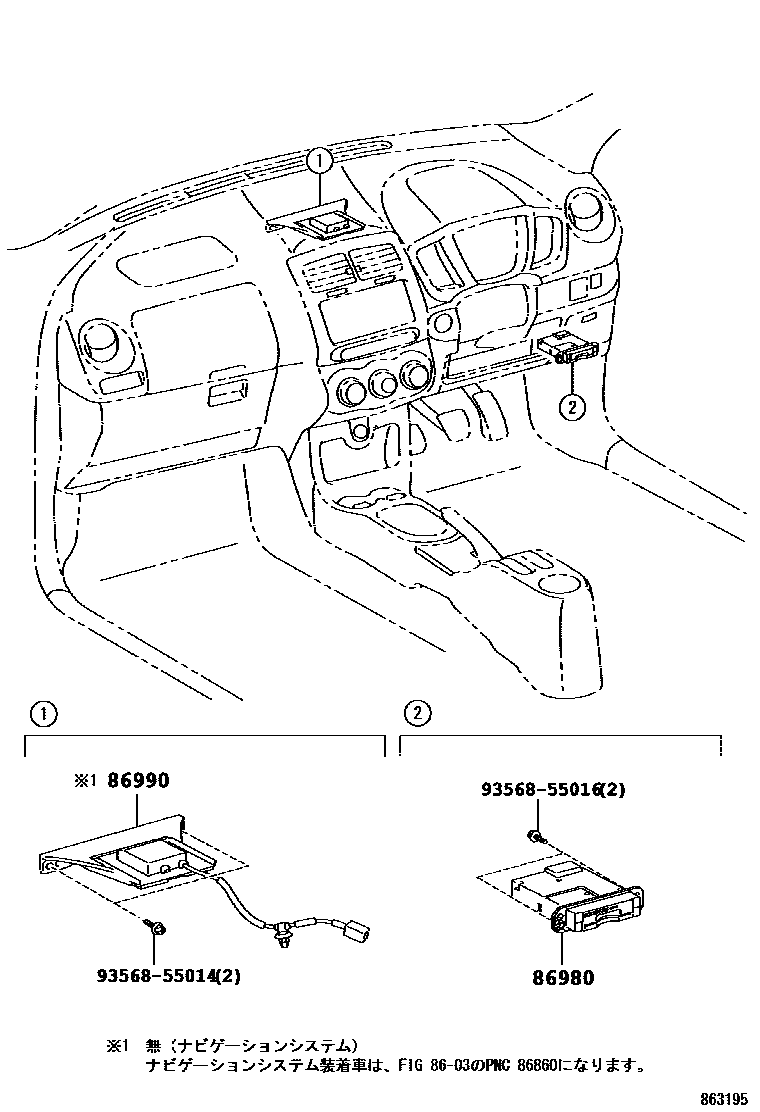 ①

②

①

②

※1 86990

93568-55014(2)

93568-55016(2)

86980

※1 無（ナビゲーションシステム）
ナビゲーションシステム装着車は、FIG 86-03のPNC 86860になります。

863195