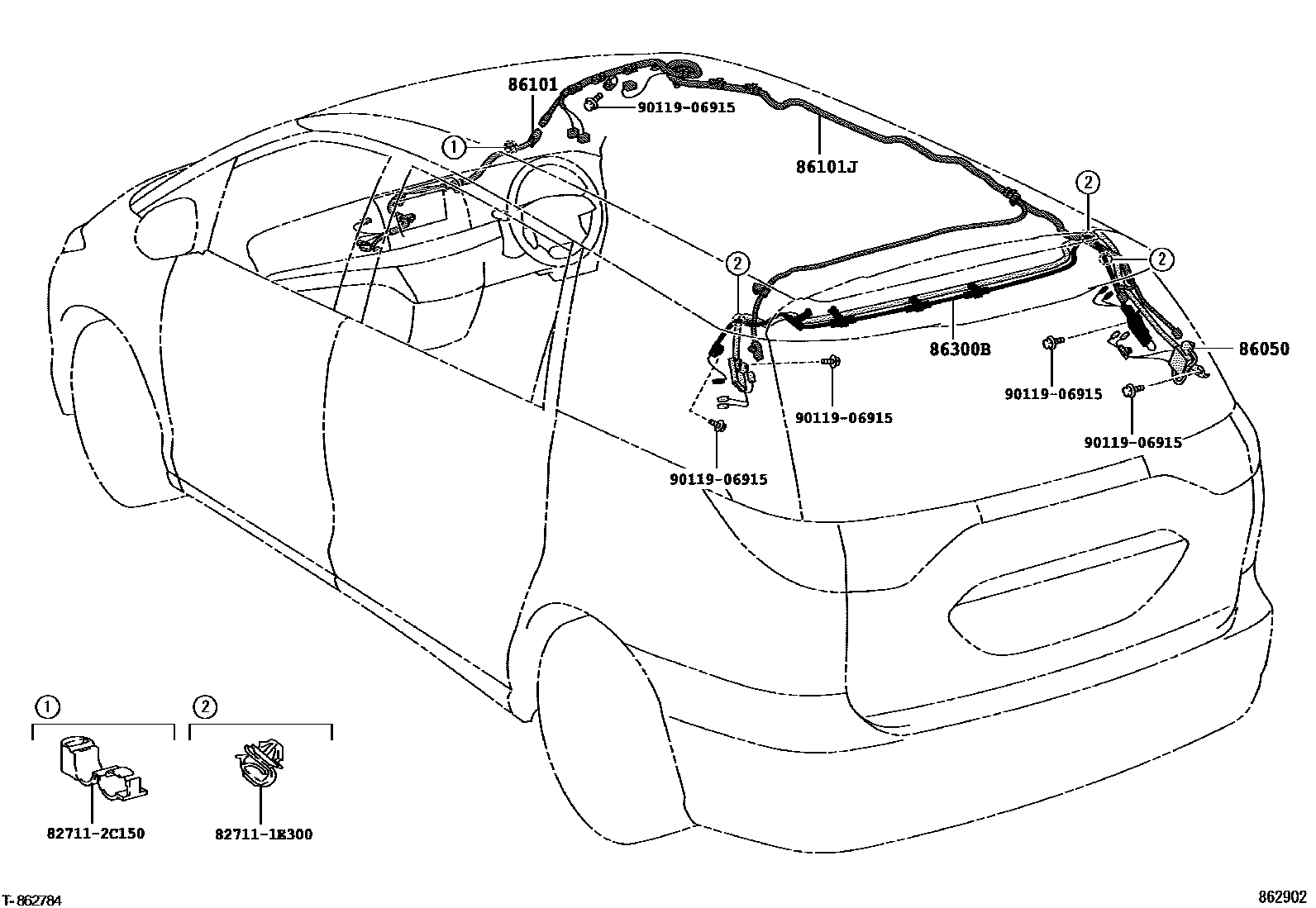 86101
90119-06915
①
86101J
②
②
②
86300B
86050
90119-06915
90119-06915
90119-06915
90119-06915
①
②
82711-2C150
82711-1E300
T-862784
862902