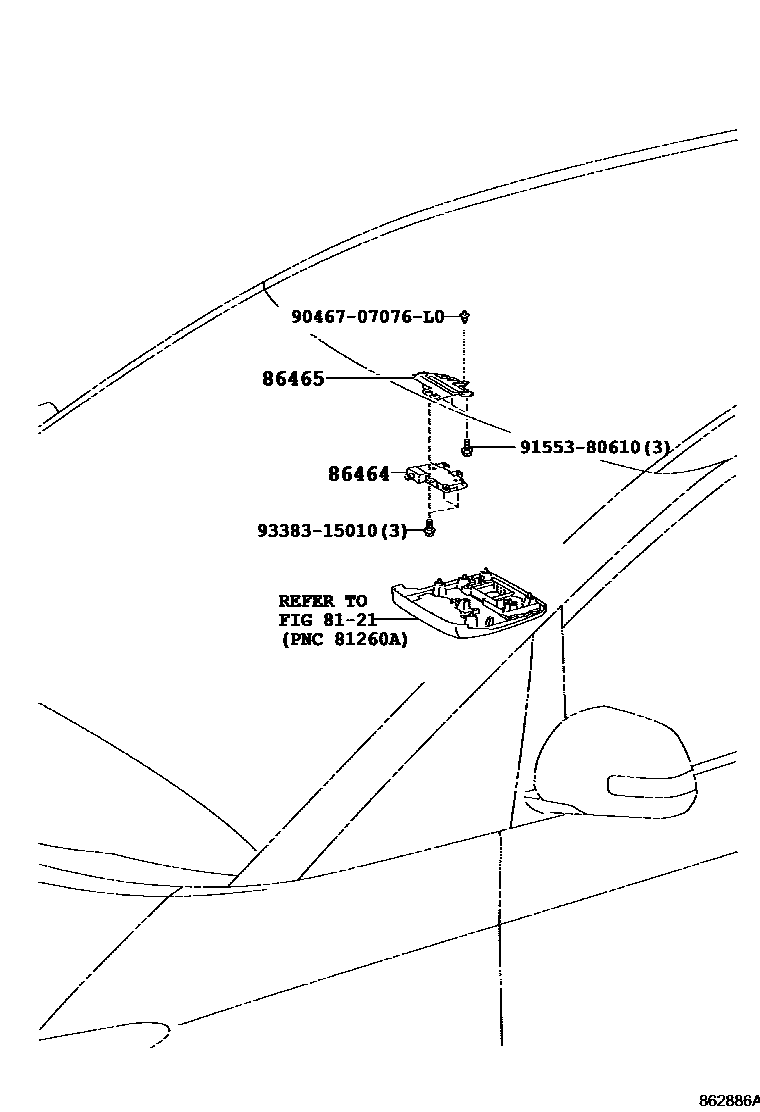 90467-07076-L0

86465

91553-80610(3)

86464

93383-15010(3)

REFER TO
FIG 81-21
(PNC 81260A)

862886A