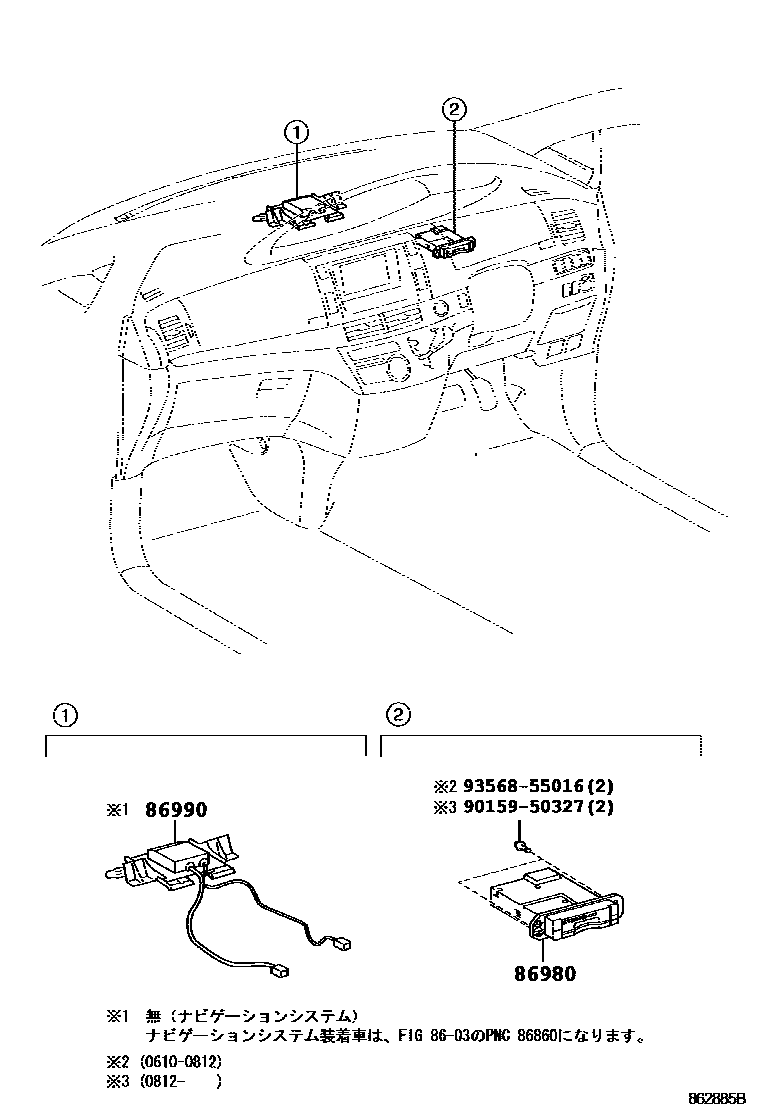 ①

②

①

②

※1 86990

※2 93568-55016(2)
※3 90159-50327(2)

86980

※1 無（ナビゲーションシステム）
ナビゲーションシステム装着車は、FIG 86-03のPNC 86860になります。

※2 (0610-0812)
※3 (0812- )

862885B