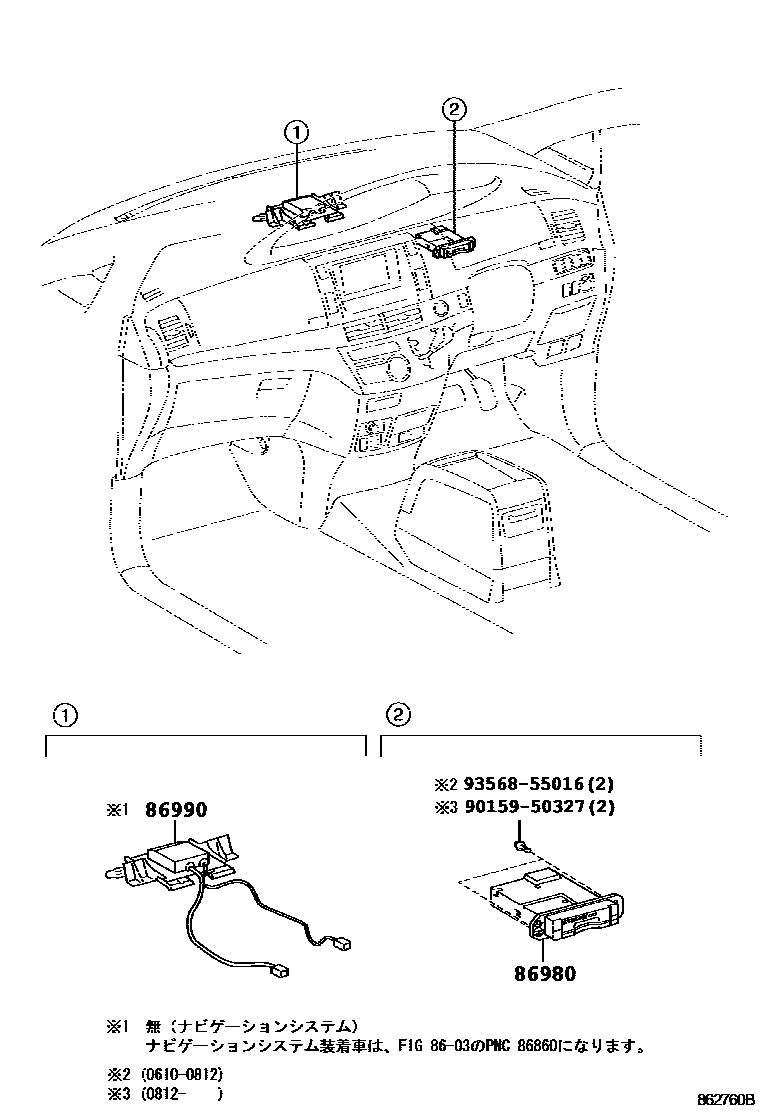 ①
②

①
②

※1 86990

※2 93568-55016(2)
※3 90159-50327(2)

86980

※1 無（ナビゲーションシステム）
ナビゲーションシステム装着車は、FIG 86-03のPNC 86860になります。

※2 (0610-0812)
※3 (0812- )

862760B