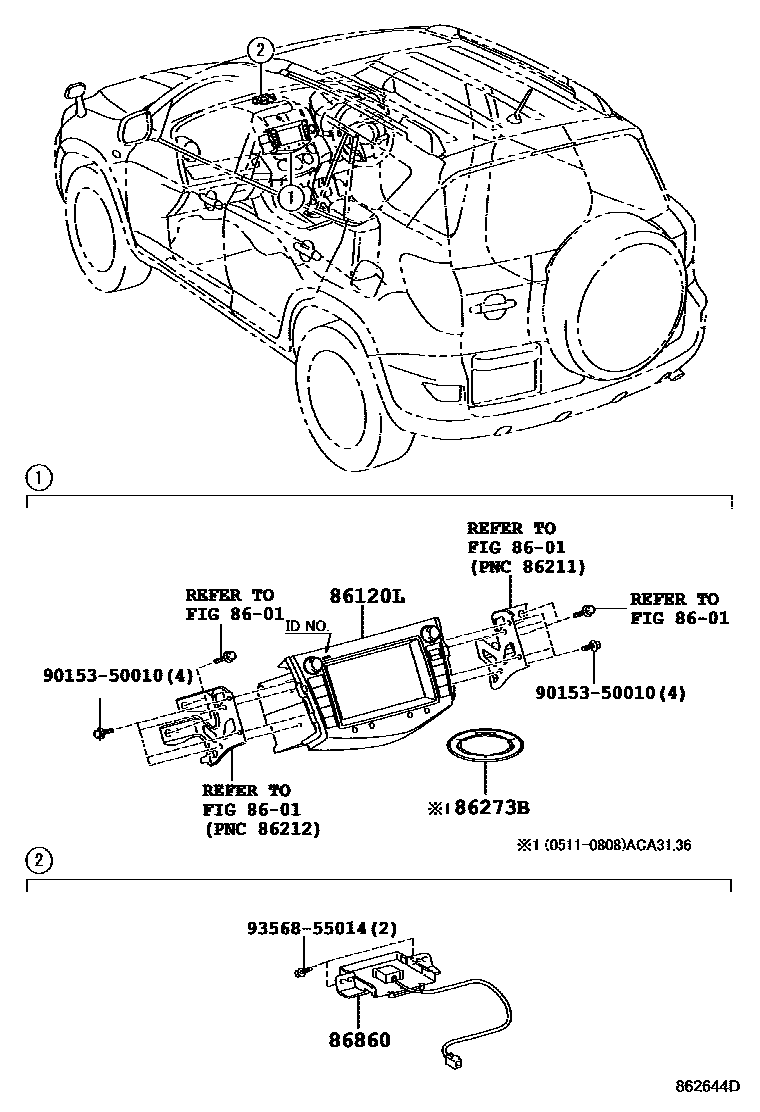 2

1

1

REFER TO FIG 86-01 (PNC 86211)

REFER TO FIG 86-01

86120L

ID NO.

REFER TO FIG 86-01

90153-50010(4)

90153-50010(4)

REFER TO FIG 86-01 (PNC 86212)

※1 86273B

※1 (0511-0808)ACA31,36

2

93568-55014(2)

86860

862644D