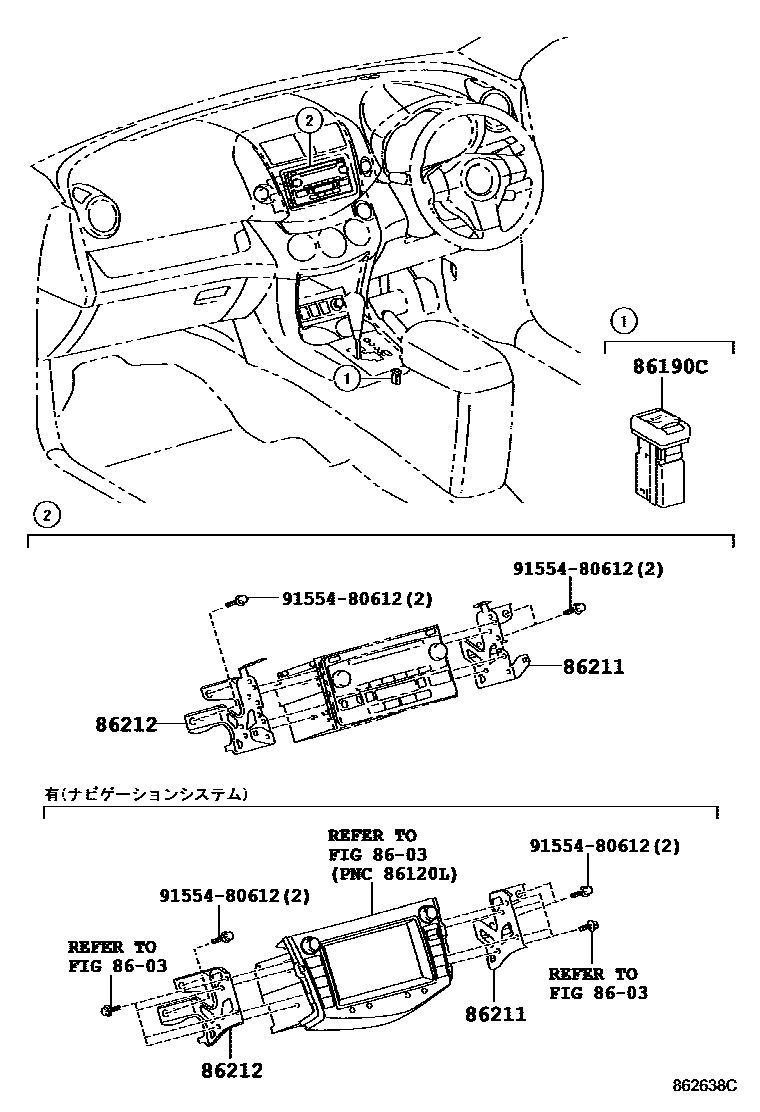 2

1

1

86190C

2

91554-80612(2)

91554-80612(2)

86211

86212

有(ナビゲーションシステム)

REFER TO
FIG 86-03
(PNC 86120L)

91554-80612(2)

91554-80612(2)

REFER TO
FIG 86-03

REFER TO
FIG 86-03

86211

86212

862638C