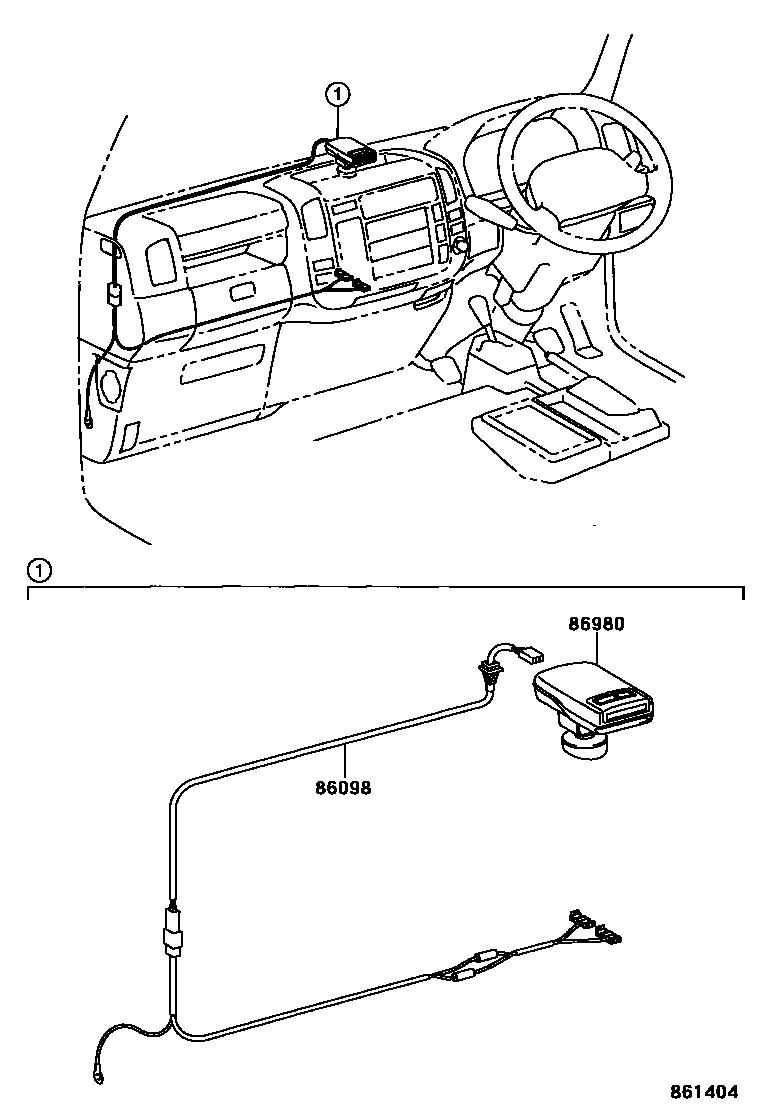 ①

①

86980

86098

861404