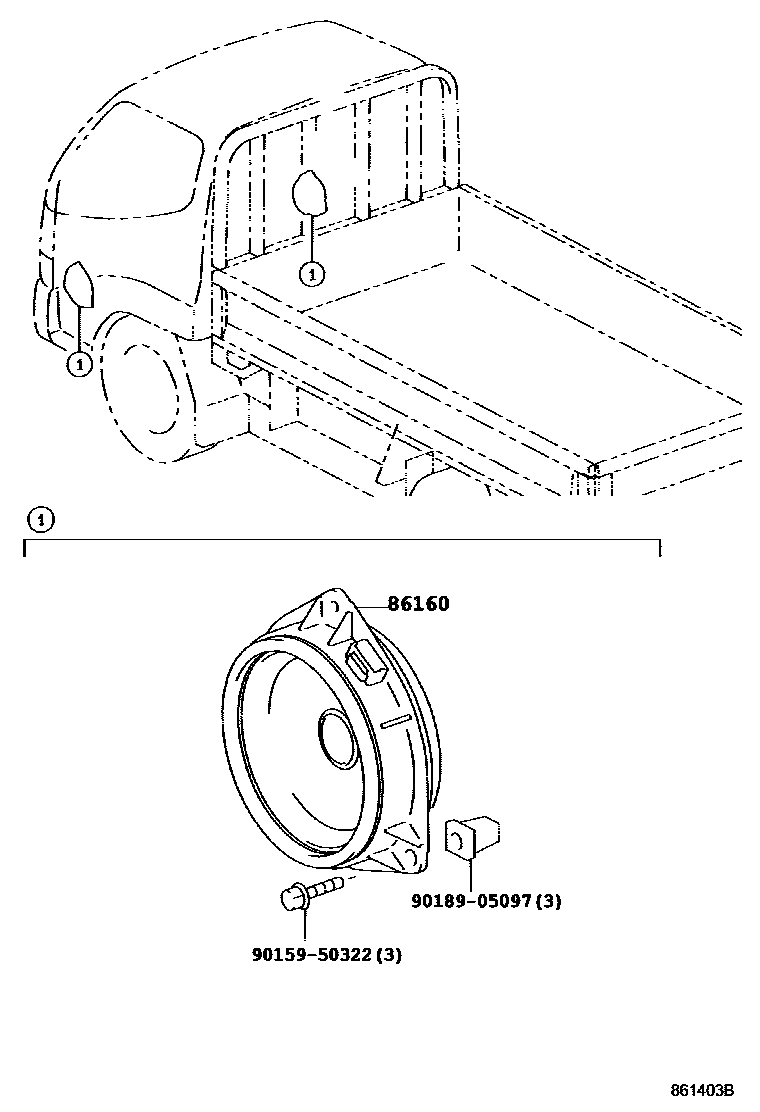 1
1
1
86160
90189-05097 (3)
90159-50322 (3)
861403B