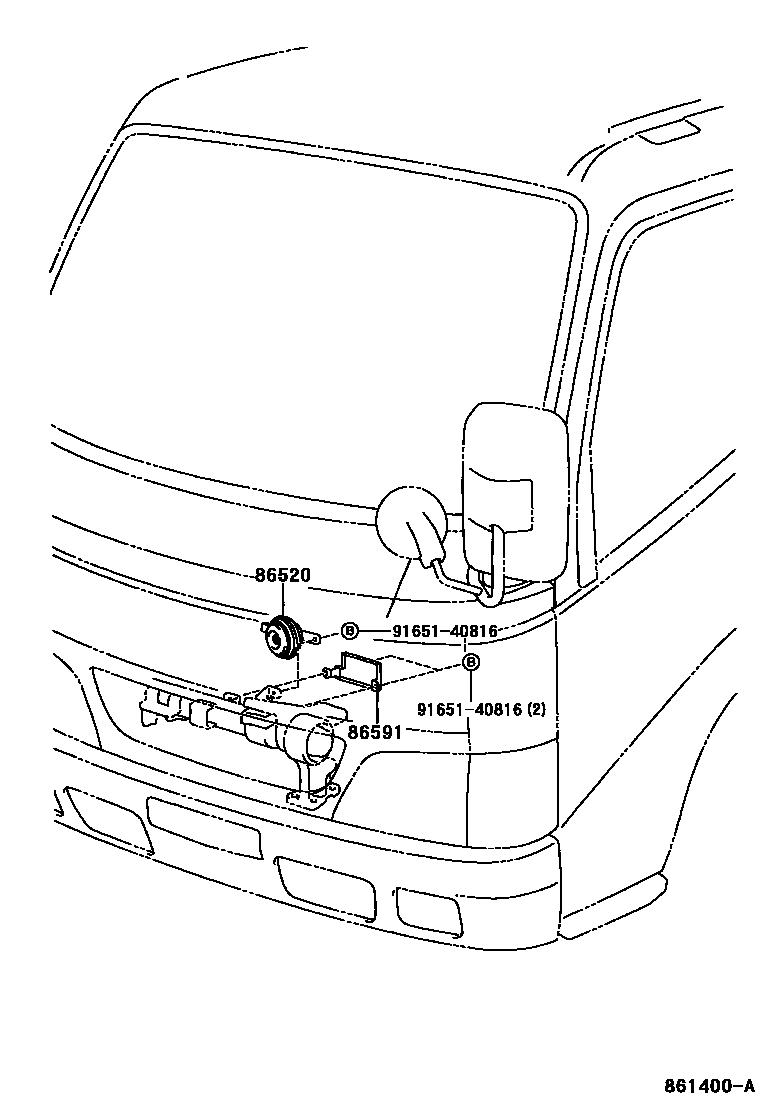 86520

B

91651-40816

B

91651-40816 (2)

86591

861400-A