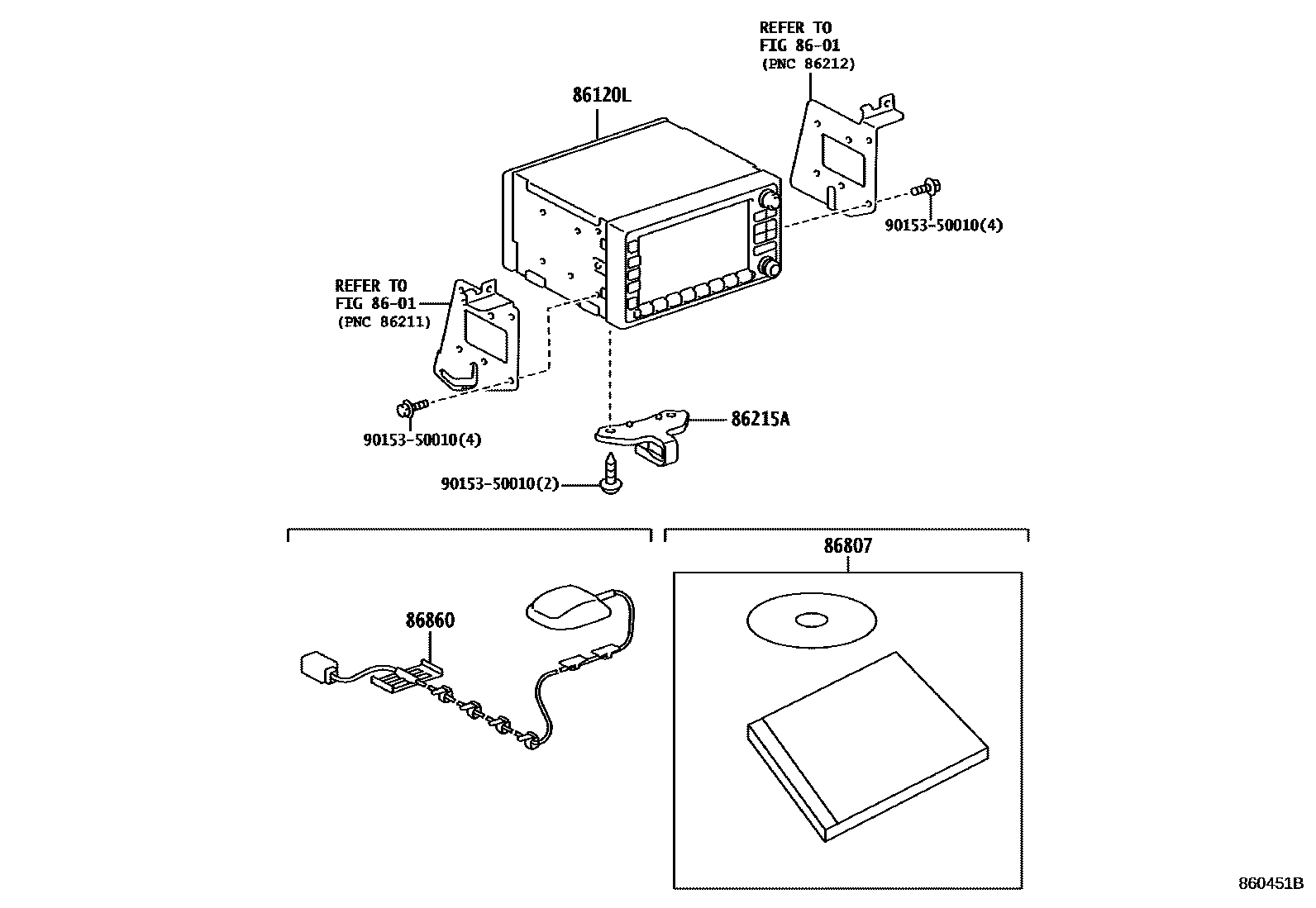 REFER TO
FIG 86-01
(PNC 86212)

86120L

90153-50010(4)

REFER TO
FIG 86-01
(PNC 86211)

90153-50010(4)

86215A

90153-50010(2)

86860

86807

860451B