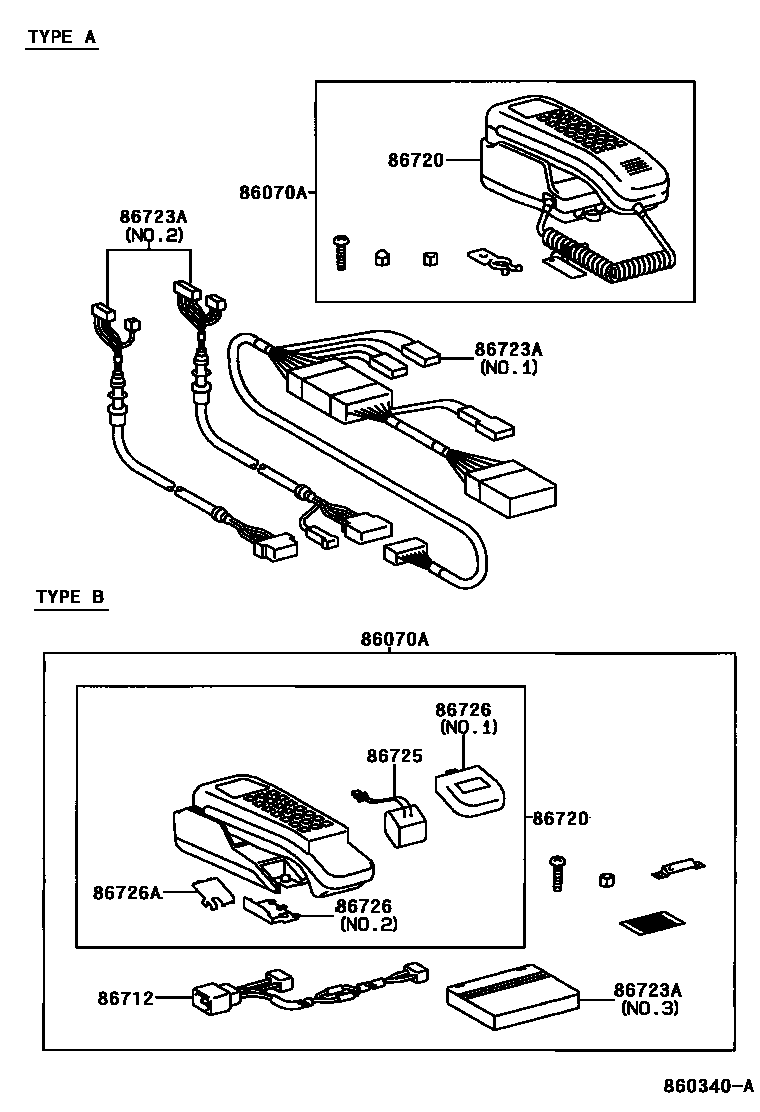 TYPE A

86720

86070A

86723A
(NO.2)

86723A
(NO.1)

TYPE B

86070A

86726
(NO.1)

86725

86720

86726A

86726
(NO.2)

86712

86723A
(NO.3)

860340-A