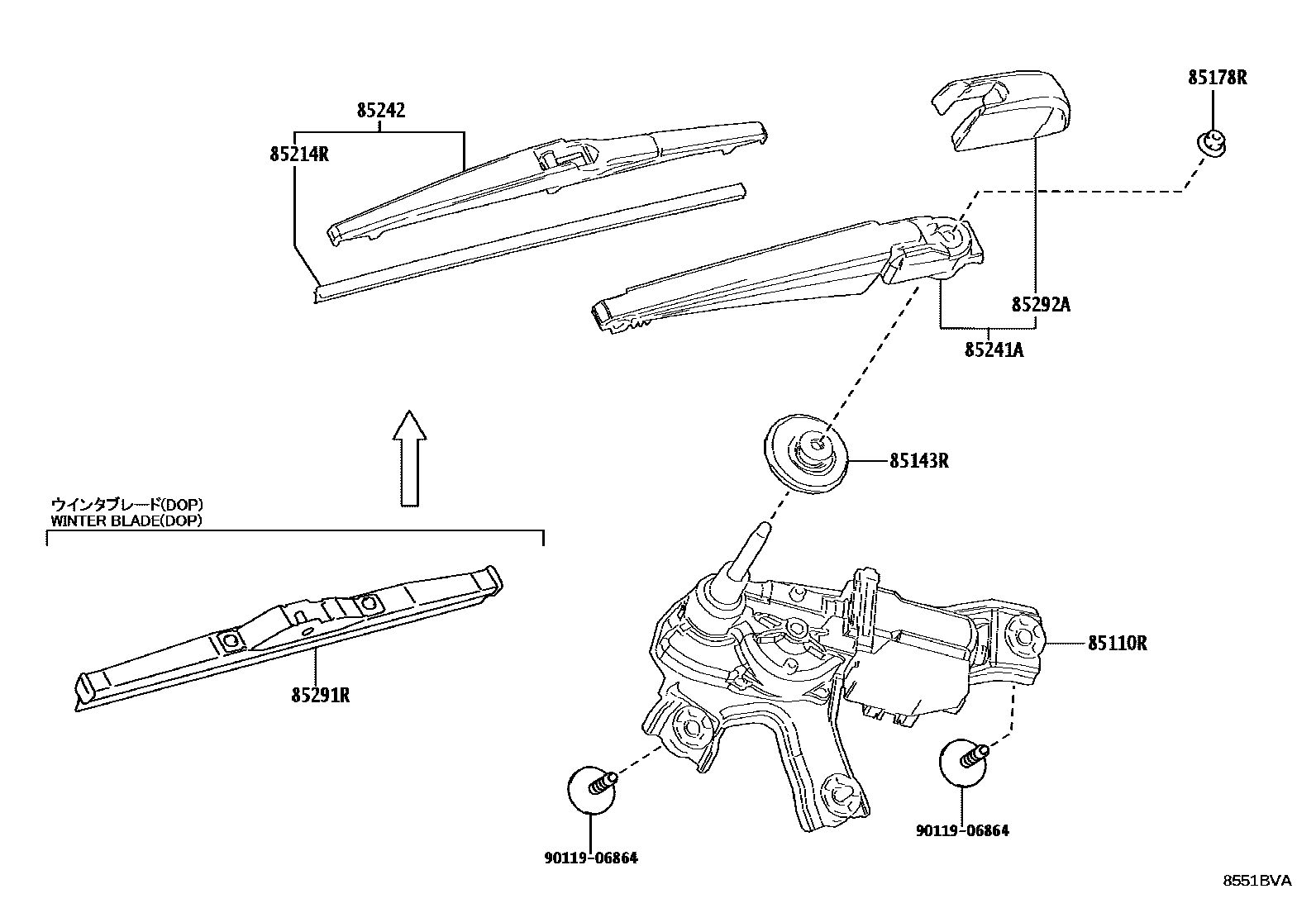 85242
85214R
85178R
85292A
85241A
85143R
ウインタブレード(DOP)
WINTER BLADE(DOP)
85291R
85110R
90119-06864
90119-06864
8551BVA