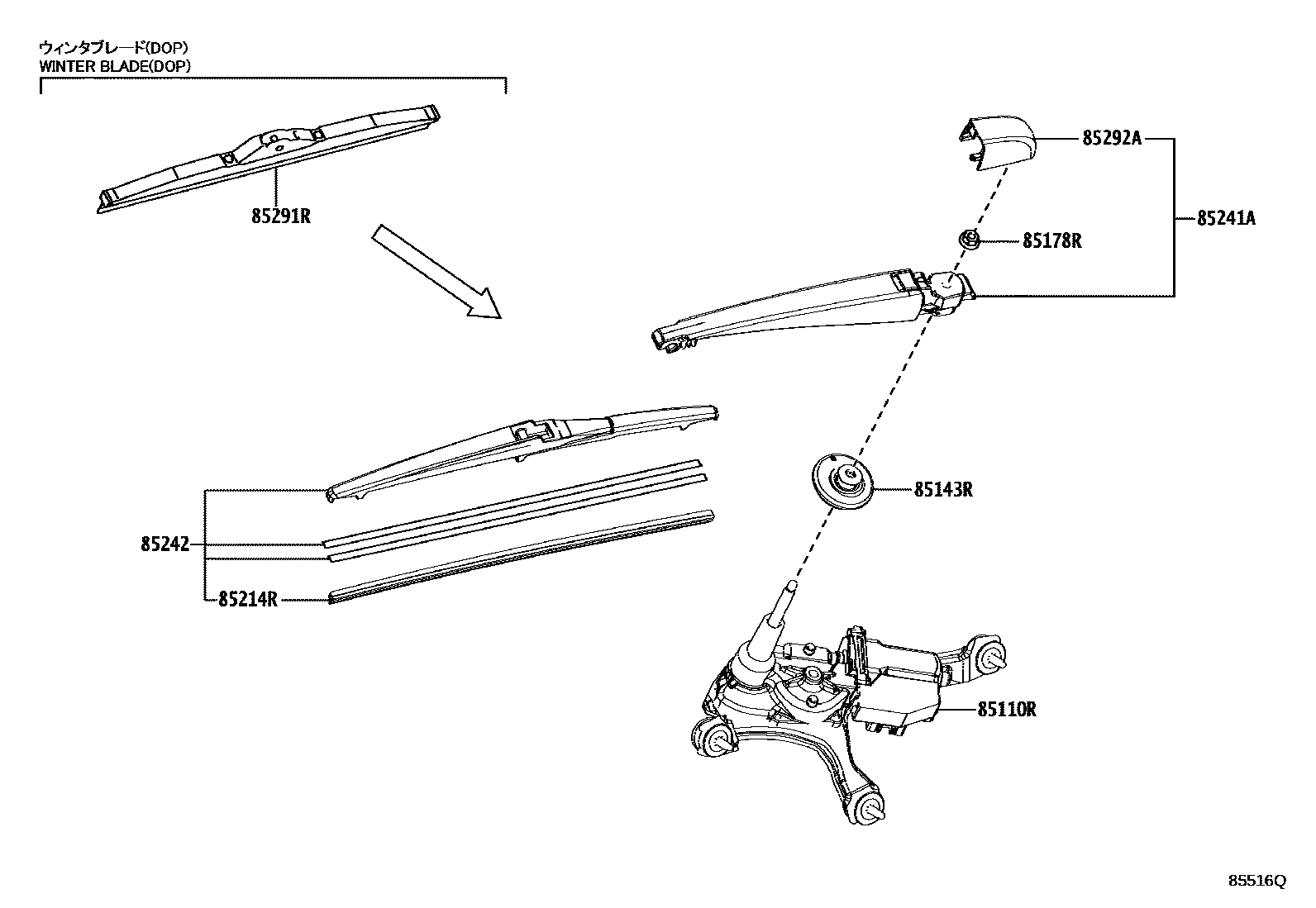 ウィンタブレード(DOP)
WINTER BLADE(DOP)

85291R

85292A

85241A

85178R

85143R

85242

85214R

85110R

85516Q