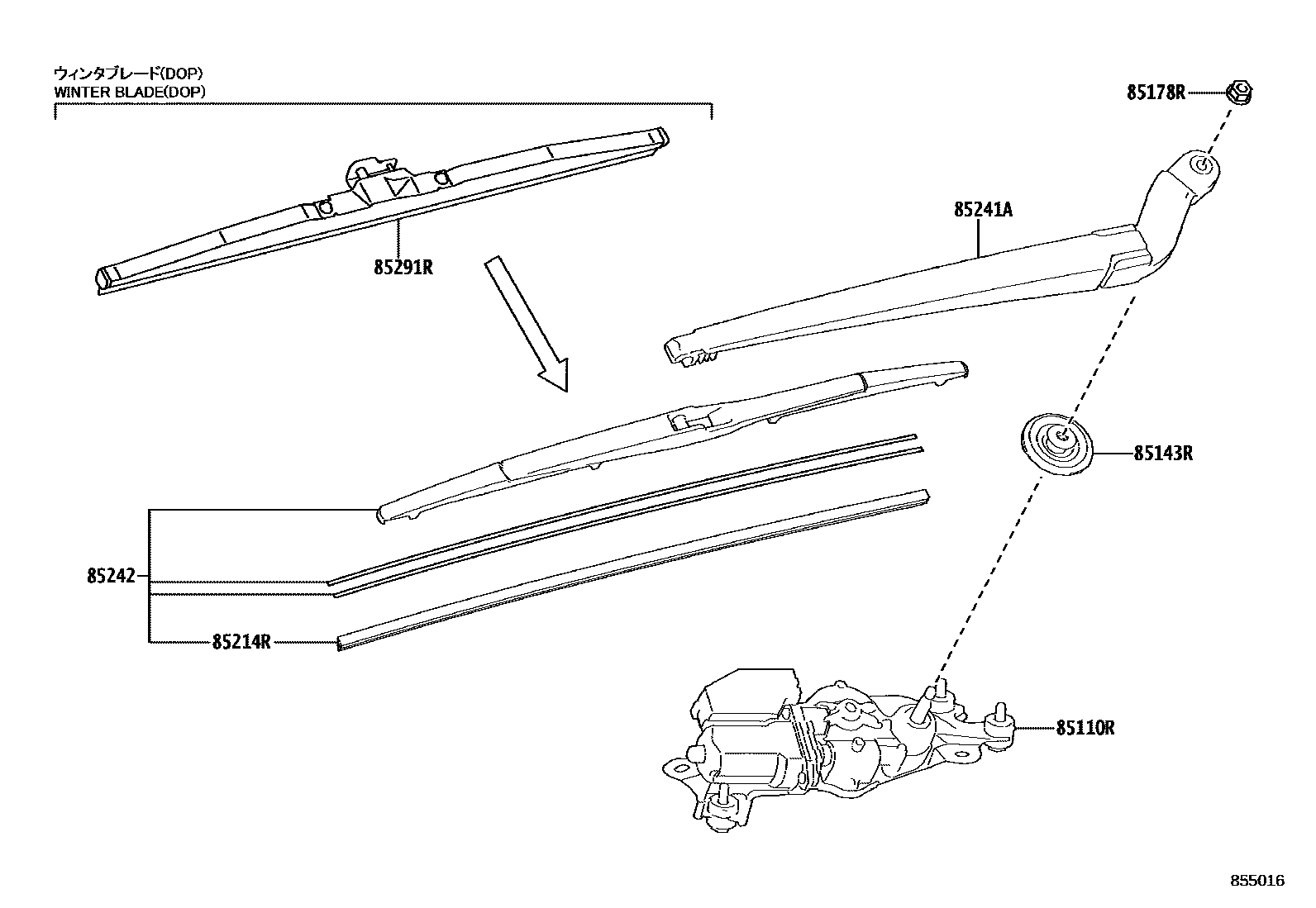 ウィンタブレード(DOP)
WINTER BLADE(DOP)

85178R

85241A

85291R

85143R

85242

85214R

85110R

855016