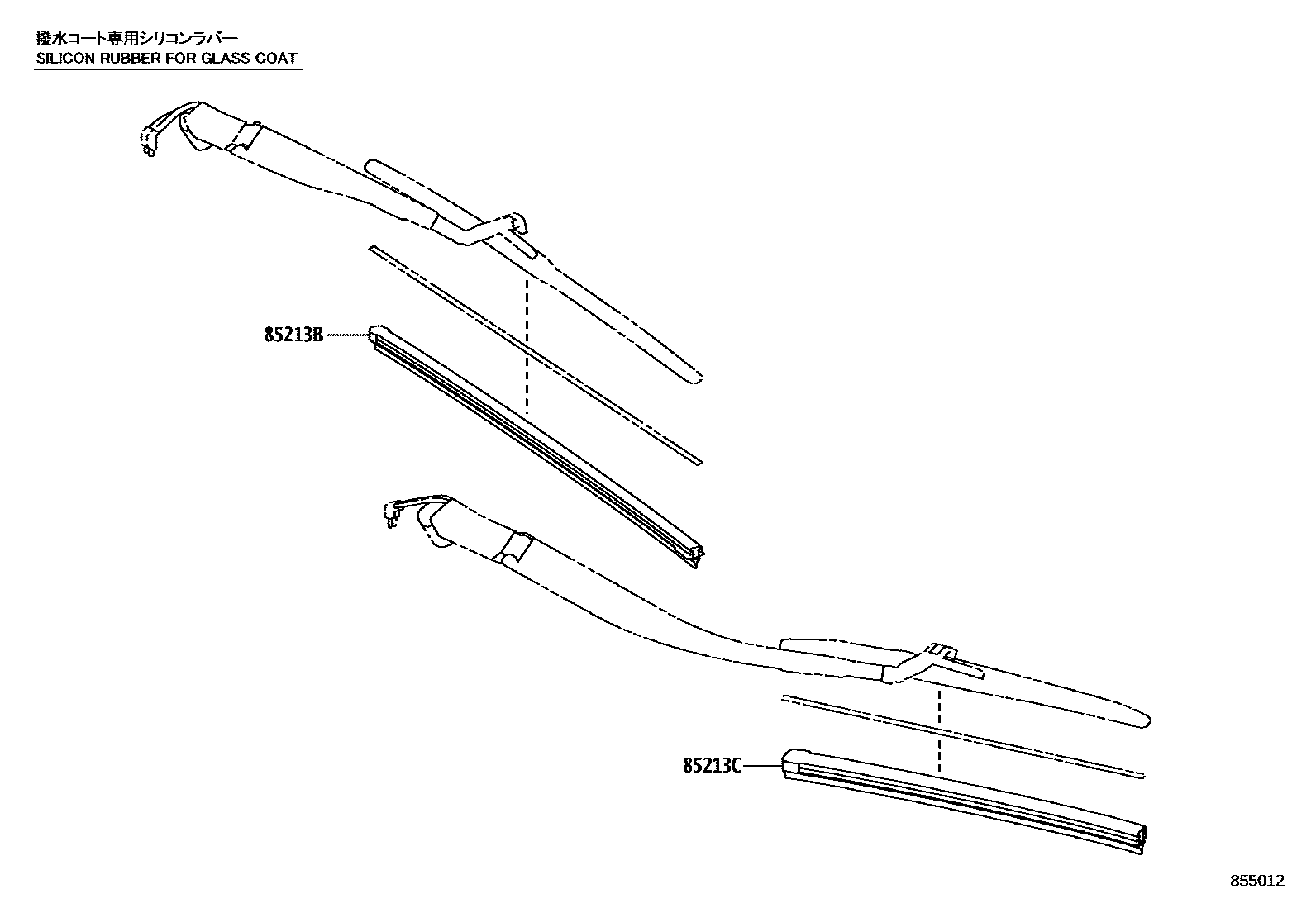 撥水コート専用シリコンラバー
SILICON RUBBER FOR GLASS COAT

85213B

85213C

855012