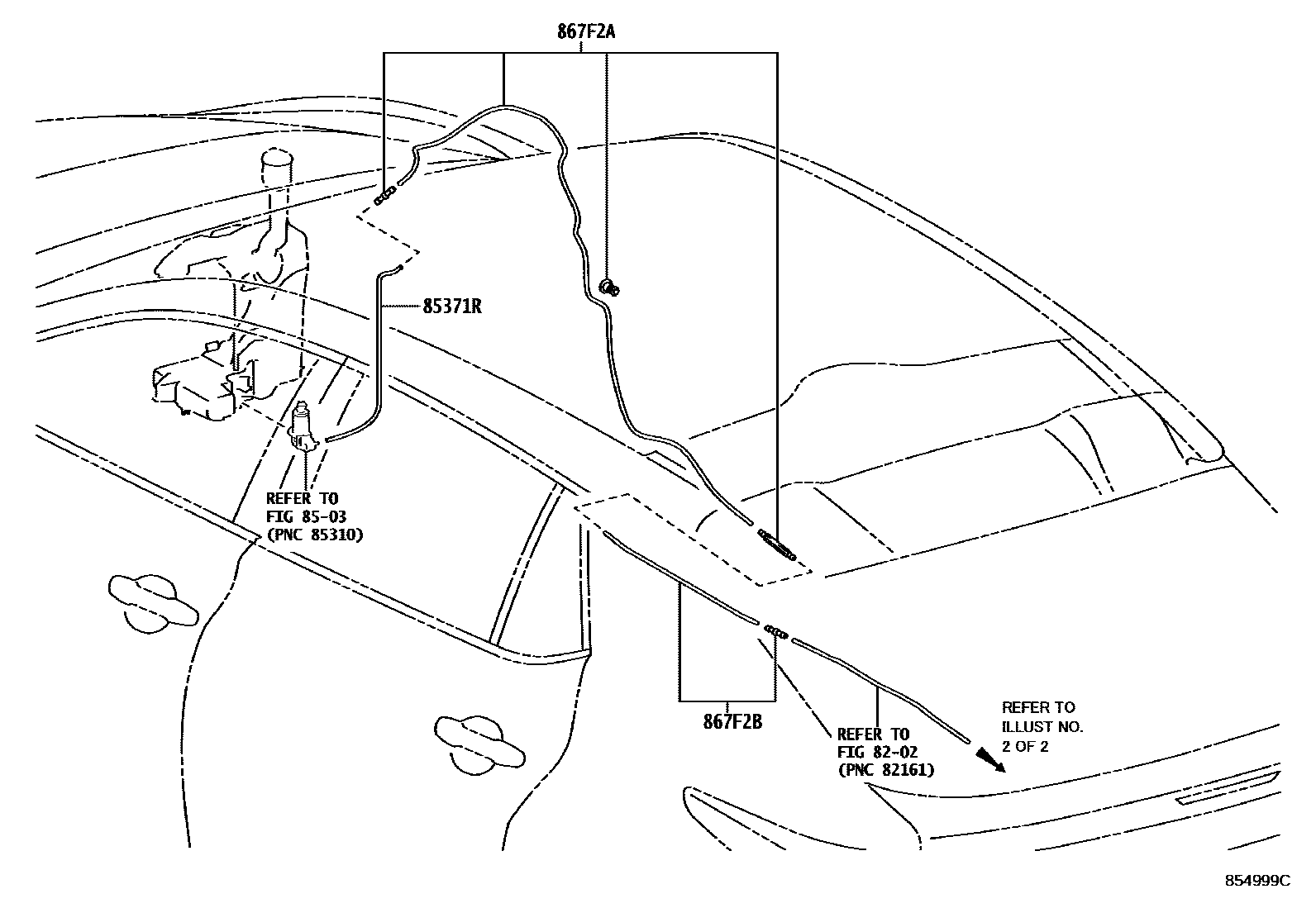 867F2A

85371R

REFER TO
FIG 85-03
(PNC 85310)

867F2B

REFER TO
FIG 82-02
(PNC 82161)

REFER TO
ILLUST NO.
2 OF 2

854999C