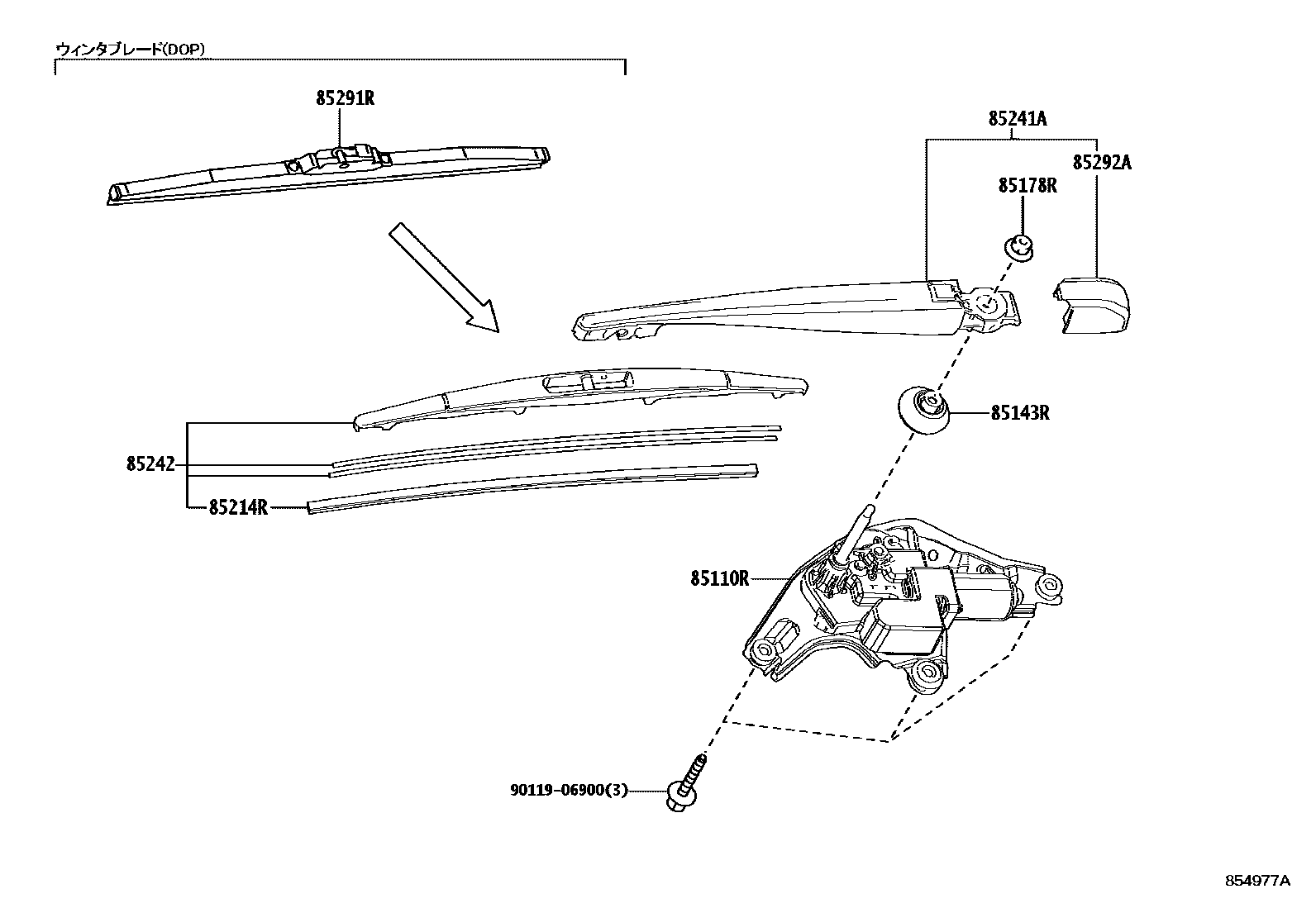 ウィンタブレード(DOP)

85291R

85241A

85292A

85178R

85143R

85242

85214R

85110R

90119-06900(3)

854977A