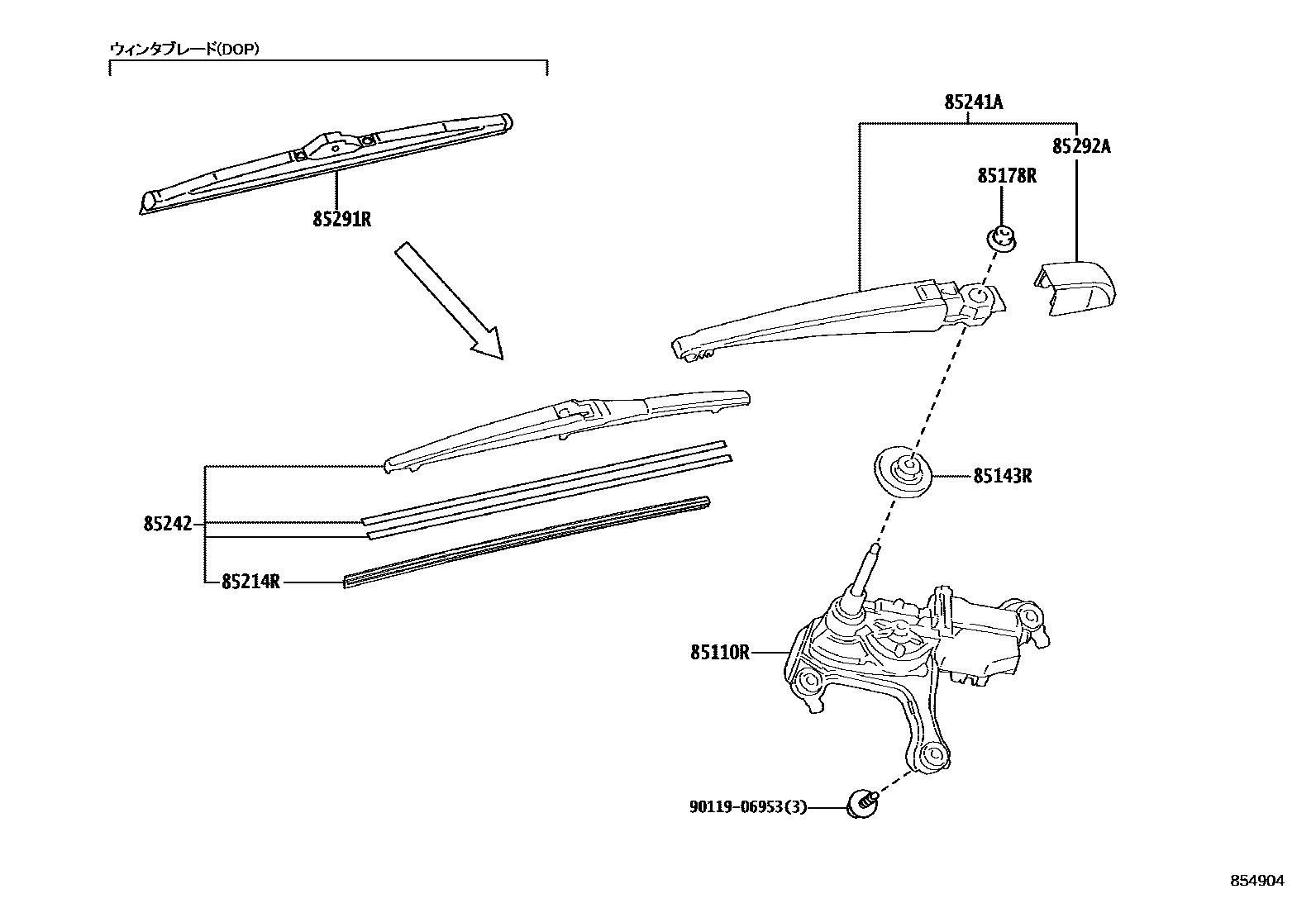 ウィンタブレード(DOP)

85291R

85241A

85292A

85178R

85143R

85242

85214R

85110R

90119-06953(3)

854904