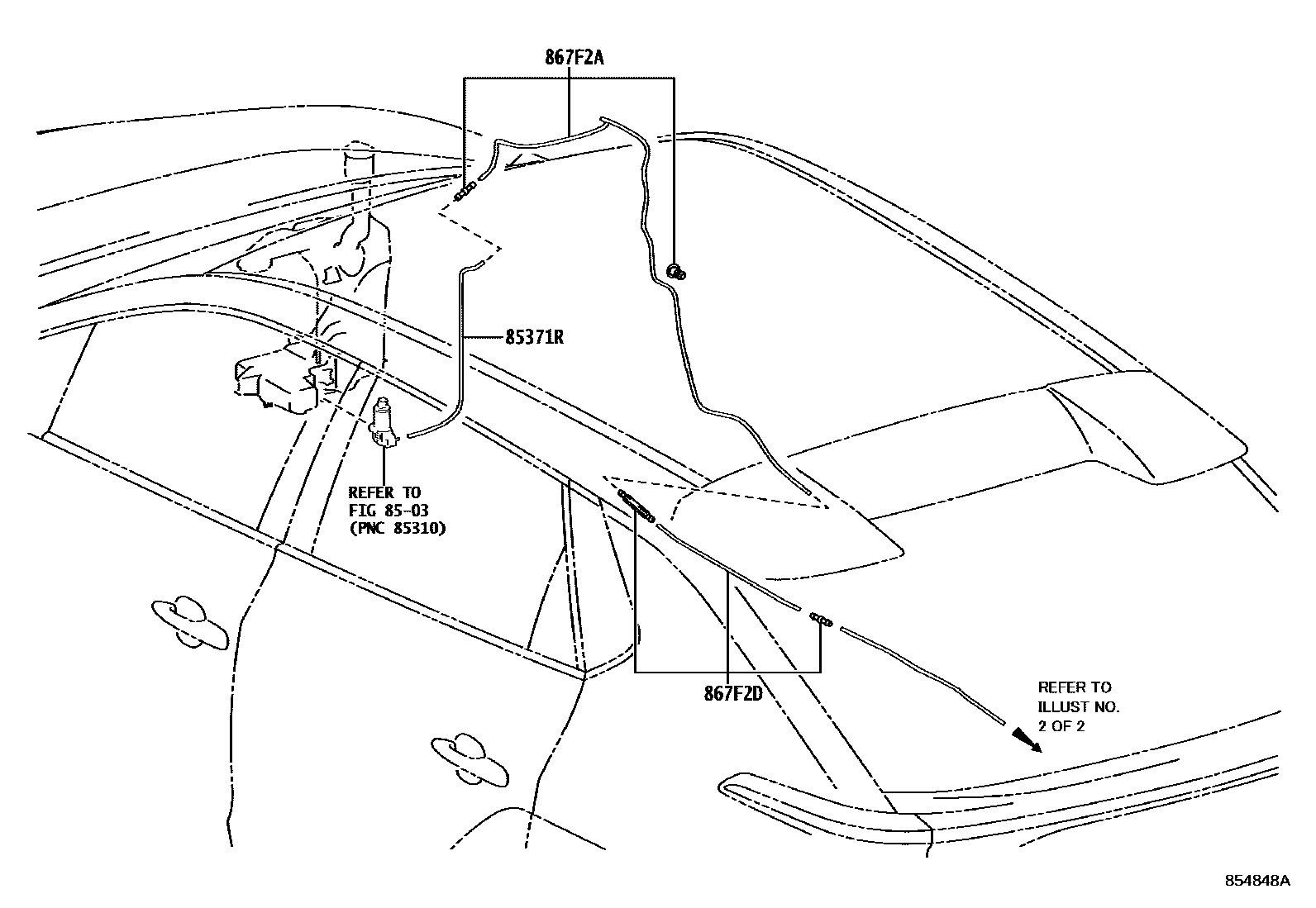 867F2A

85371R

REFER TO
FIG 85-03
(PNC 85310)

867F2D

REFER TO
ILLUST NO.
2 OF 2

854848A