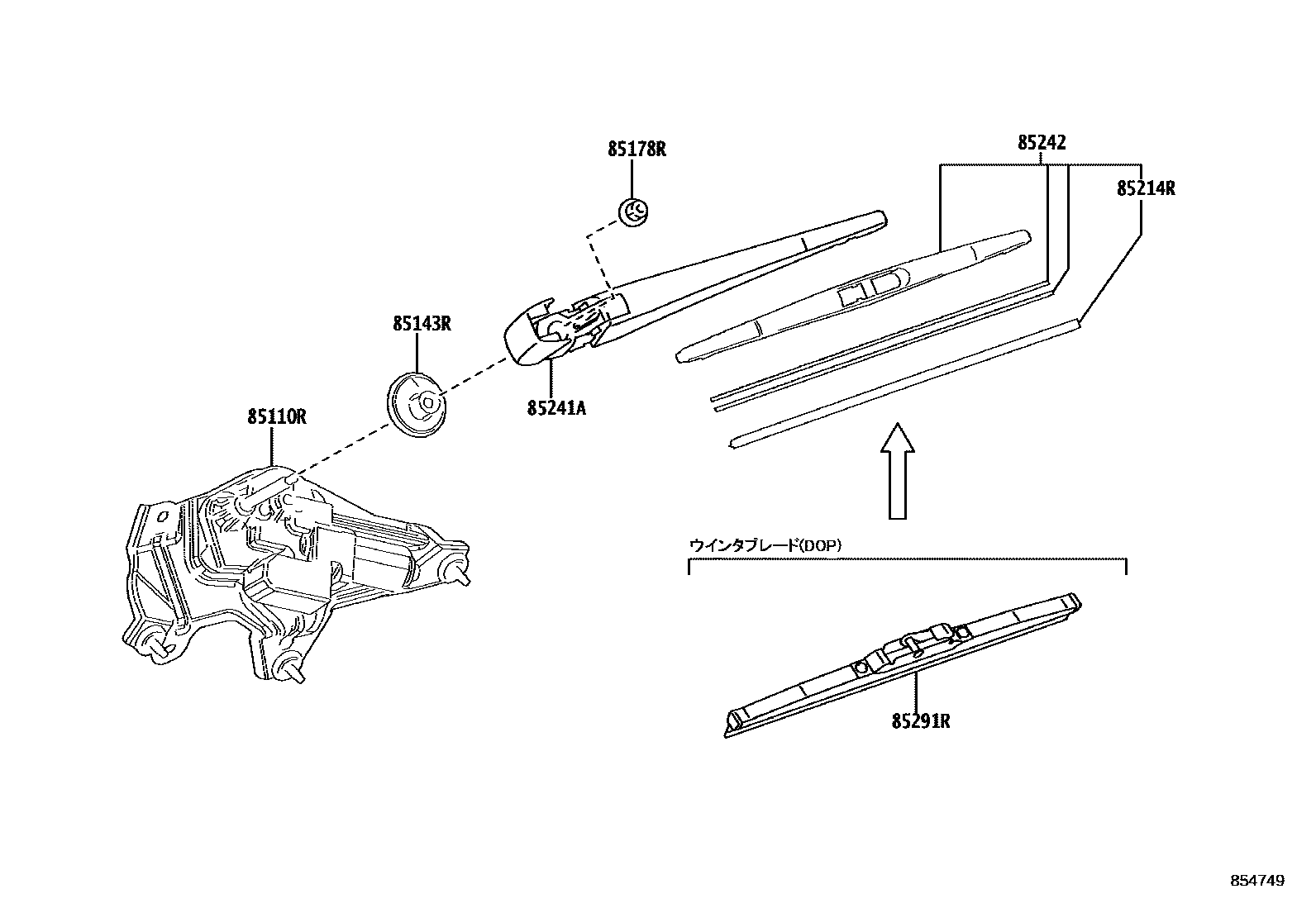 85178R

85242

85214R

85143R

85241A

85110R

ウインタブレード(DOP)

85291R

854749