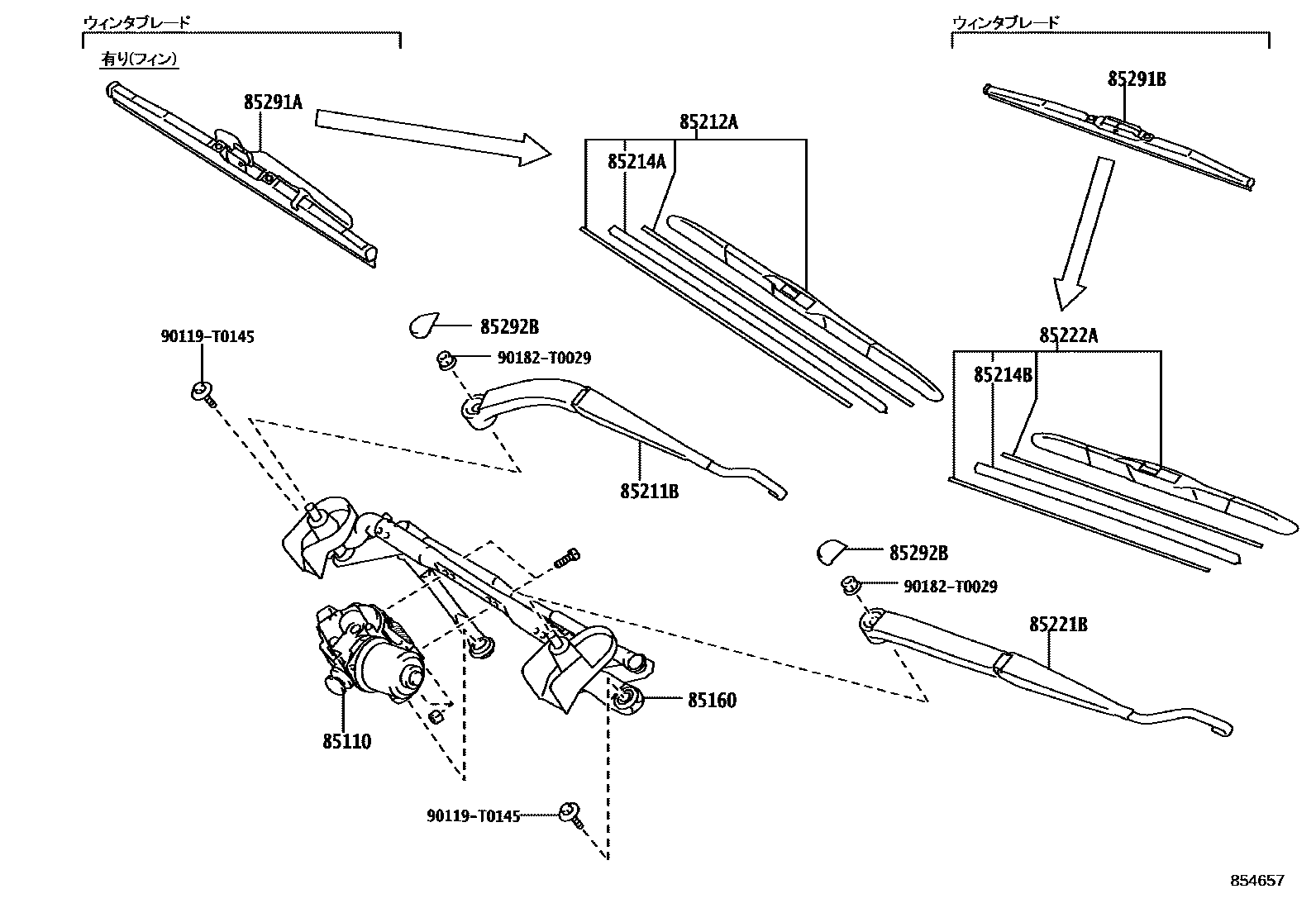 ウィンタブレード
有り(フィン)
85291A
ウィンタブレード
85291B
85212A
85214A
85292B
90119-T0145
90182-T0029
85222A
85214B
85211B
85292B
90182-T0029
85221B
85160
85110
90119-T0145
854657