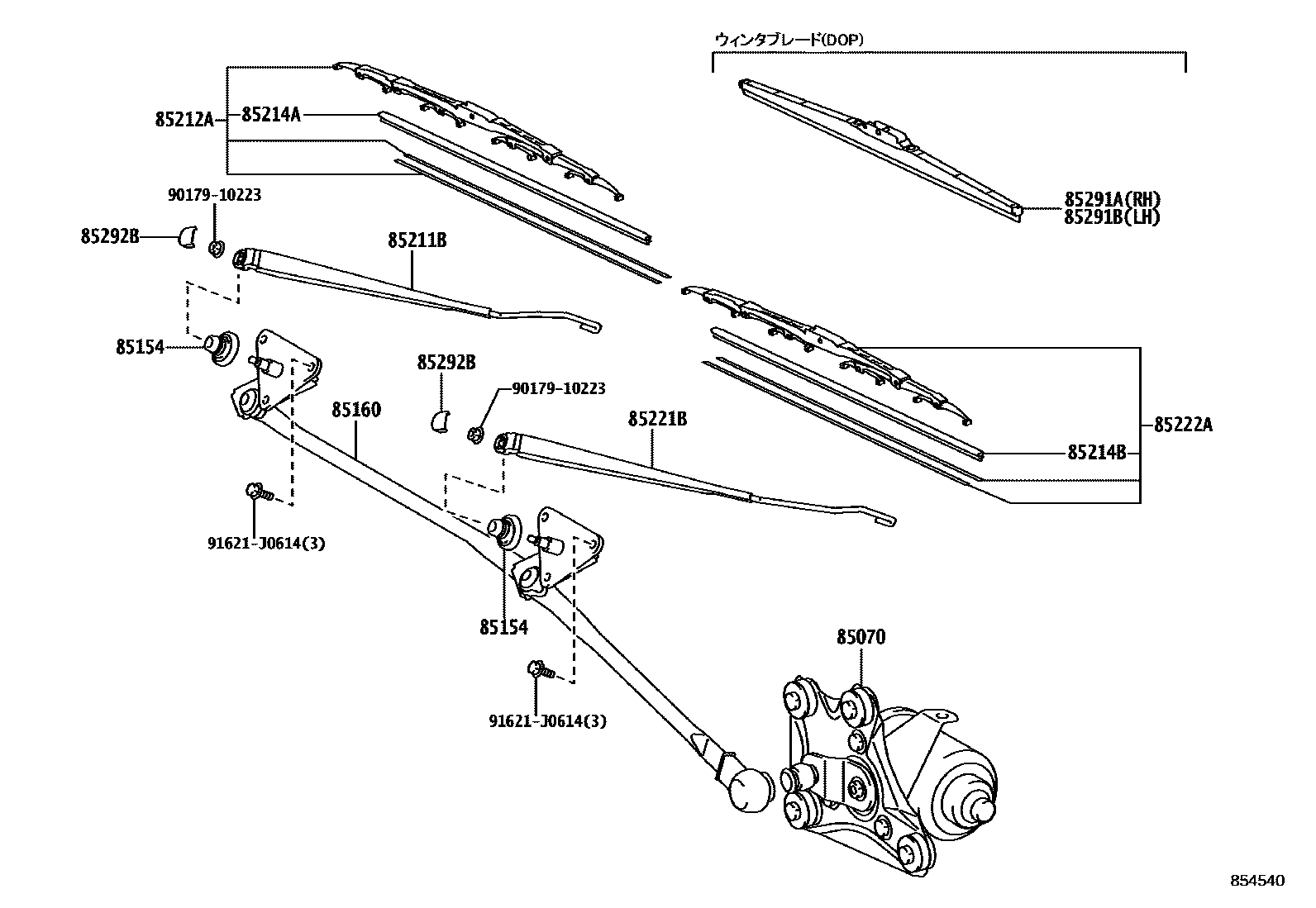 ウィンタブレード(DOP)

85212A
85214A
90179-10223
85292B
85211B
85291A(RH)
85291B(LH)
85154
85292B
90179-10223
85160
85221B
85222A
85214B
91621-J0614(3)
85154
85070
91621-J0614(3)
854540