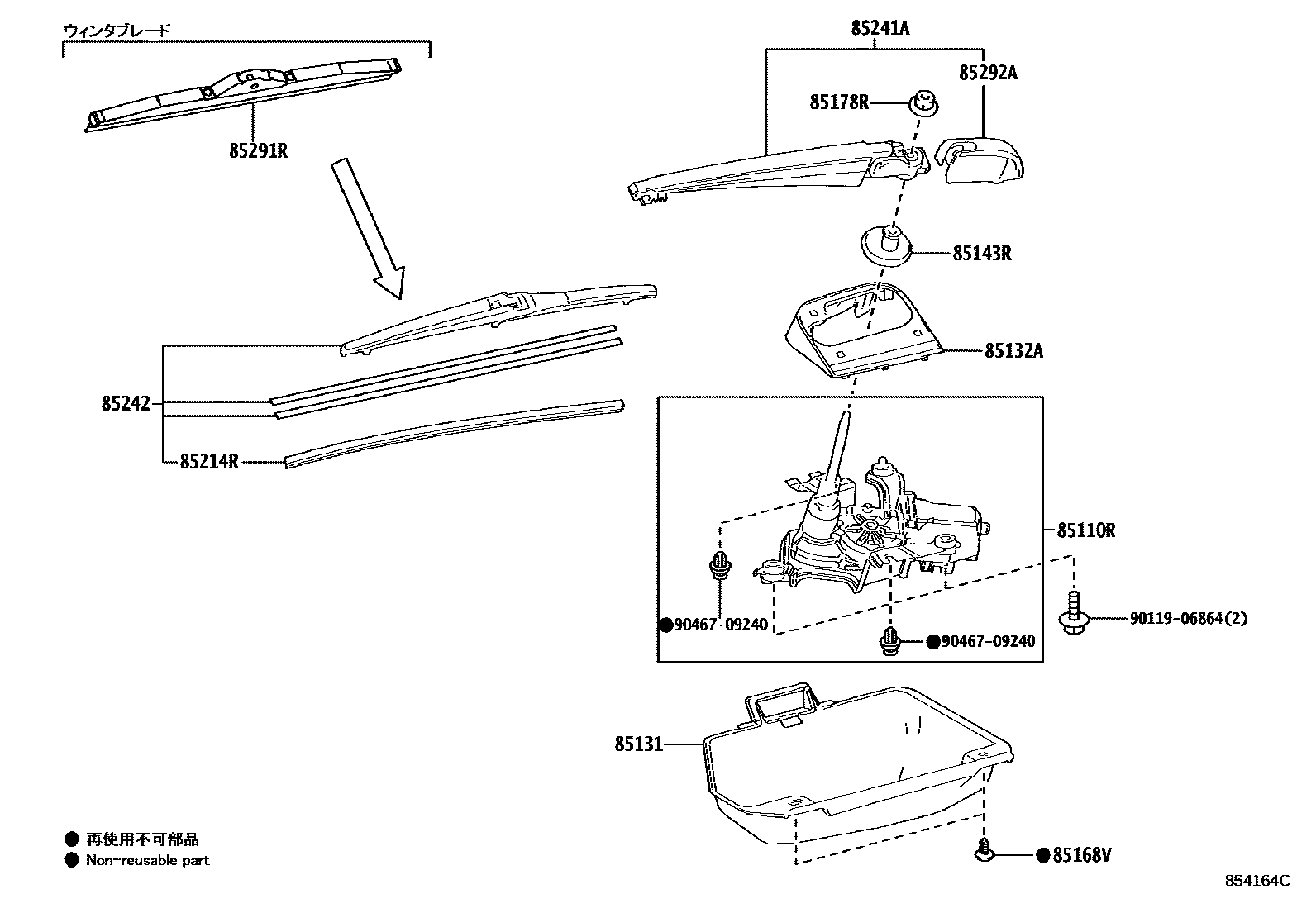 ウィンタブレード

85291R

85242

85214R

85241A

85292A

85178R

85143R

85132A

85110R

●90467-09240

●90467-09240

90119-06864(2)

85131

●85168V

● 再使用不可部品
● Non-reusable part

854164C