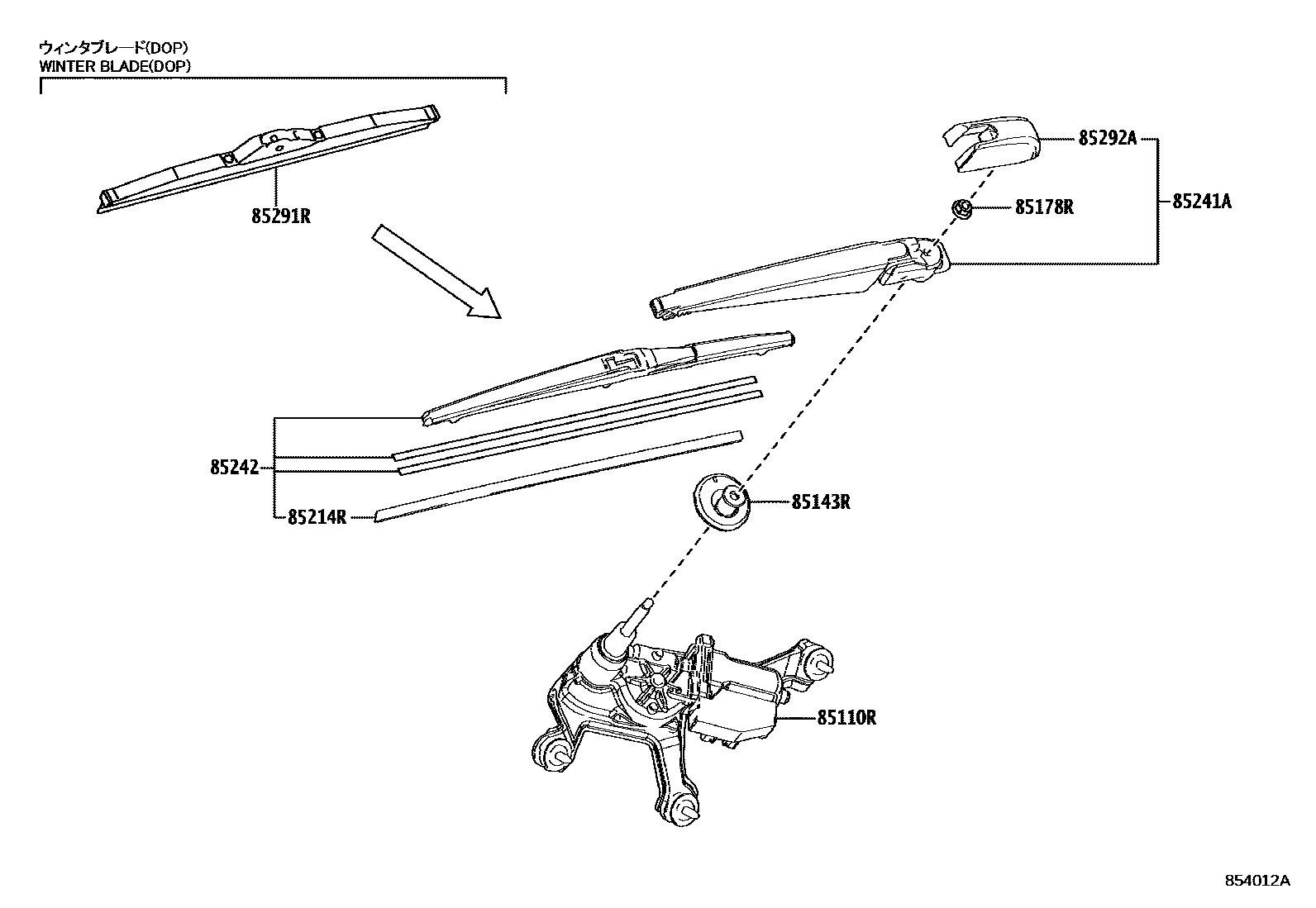 ウィンタブレード(DOP)
WINTER BLADE(DOP)

85291R

85292A

85178R

85241A

85242

85214R

85143R

85110R

854012A